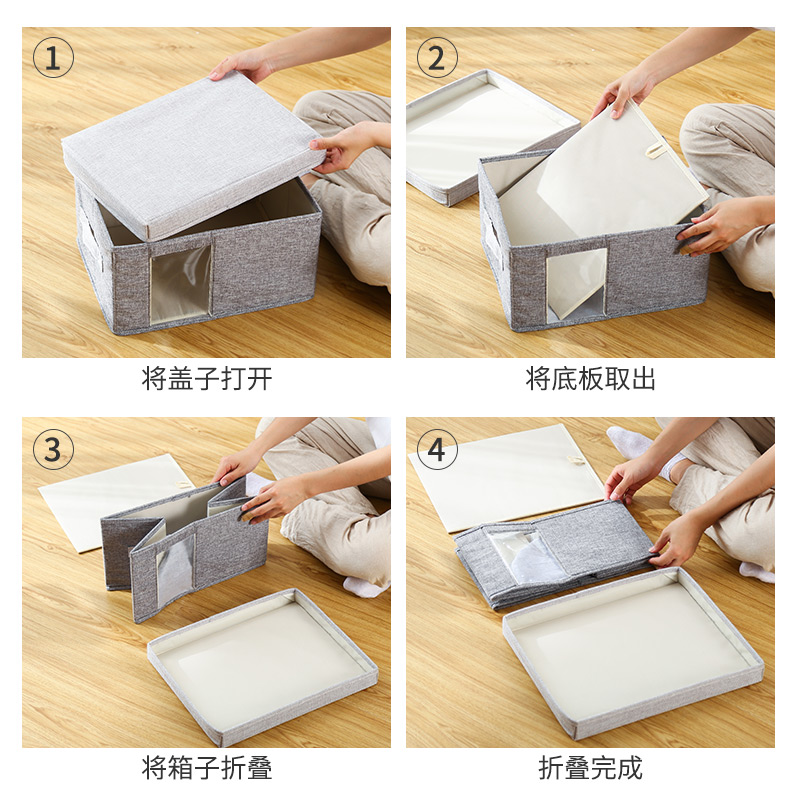 ①

将盖子打开

②

将底板取出

③

将箱子折叠

④

折叠完成