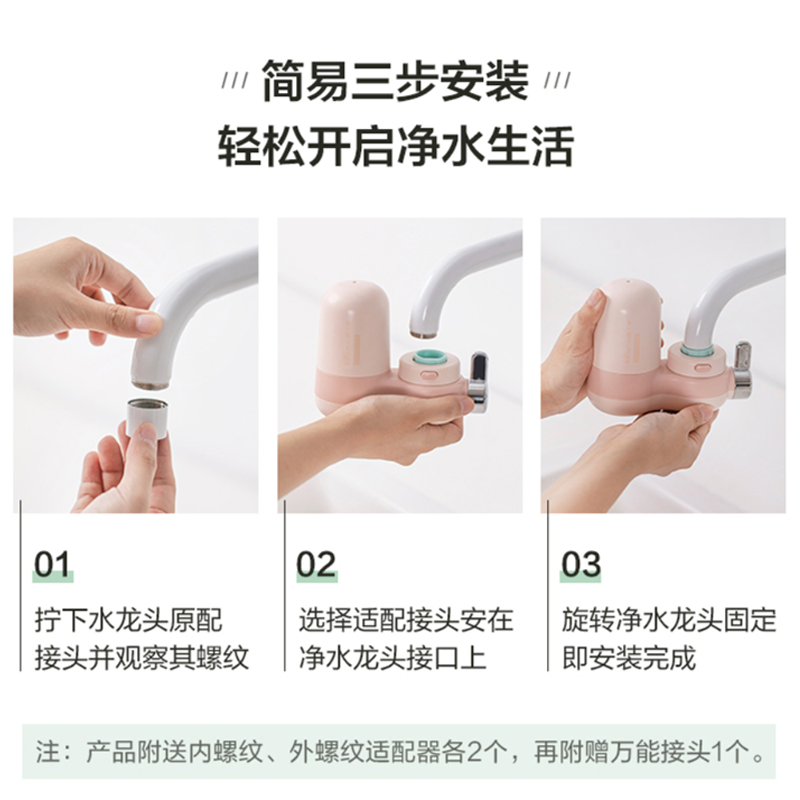 /// 简易三步安装 ///
轻松开启净水生活

01
拧下水龙头原配接头并观察其螺纹

02
选择适配接头安在净水龙头接口上

03
旋转净水龙头固定即安装完成

注：产品附送内螺纹、外螺纹适配器各2个，再附赠万能接头1个。