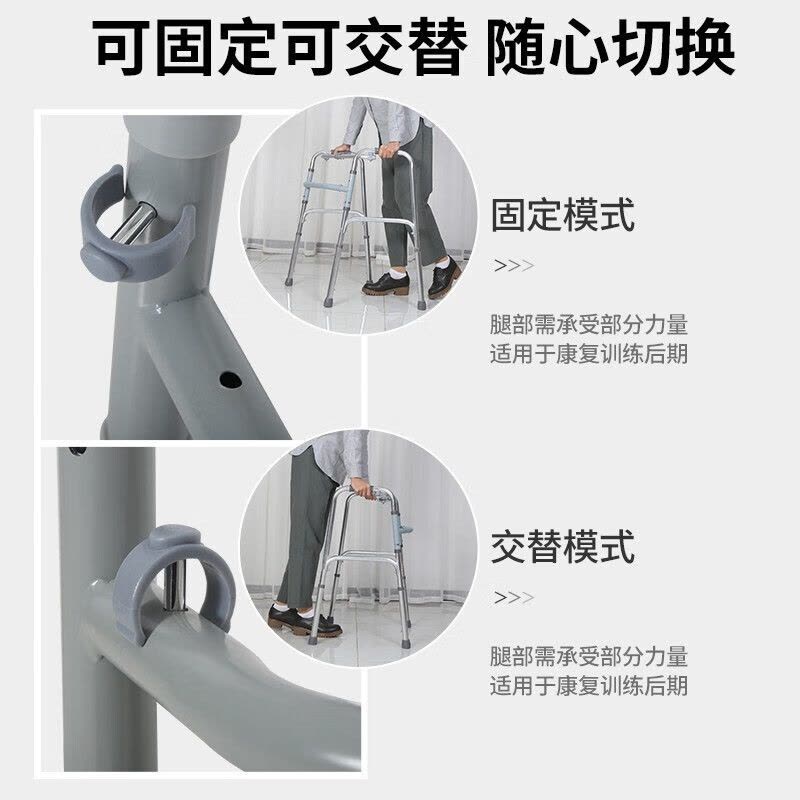 可固定可交替 随心切换

固定模式

>>>

腿部需承受部分力量
适用于康复训练后期

交替模式

>>>

腿部需承受部分力量
适用于康复训练后期