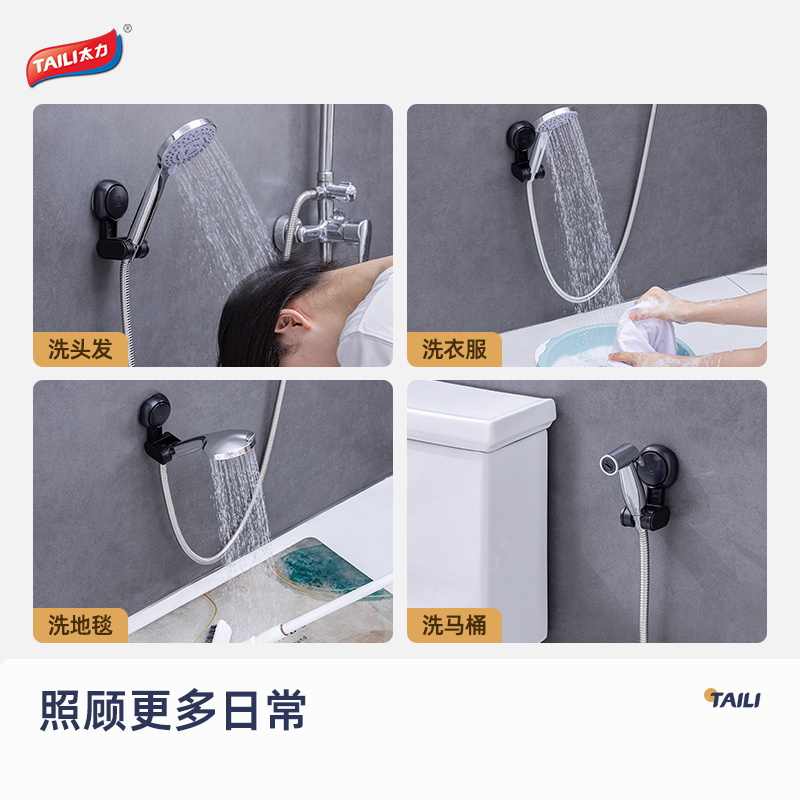 TAILI太力®

洗头发

洗衣服

洗地毯

洗马桶

照顾更多日常

TAILI