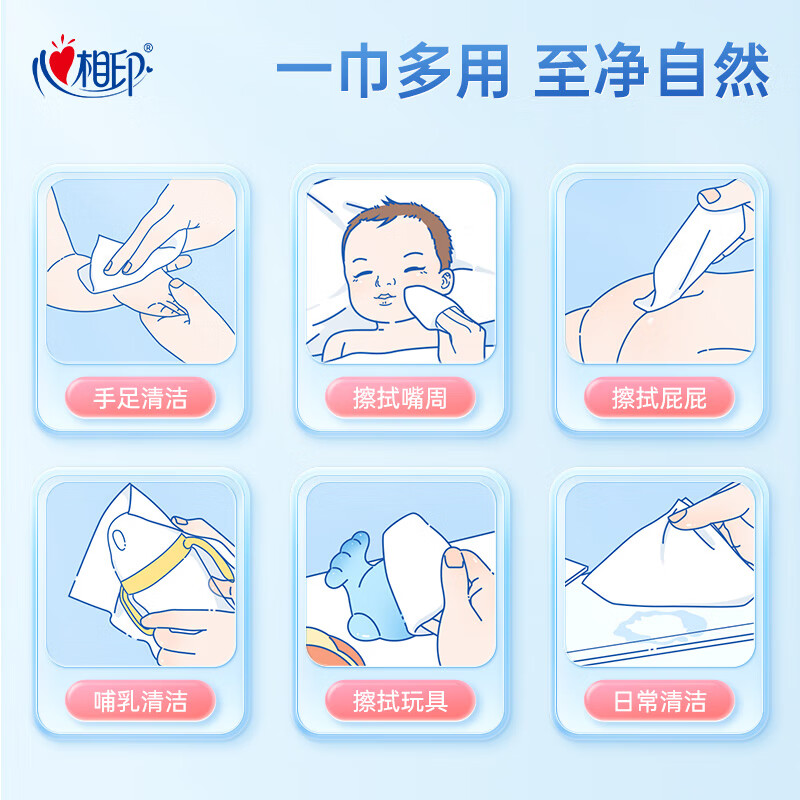 心相印®

一巾多用 至净自然

手足清洁

擦拭嘴周

擦拭屁屁

哺乳清洁

擦拭玩具

日常清洁