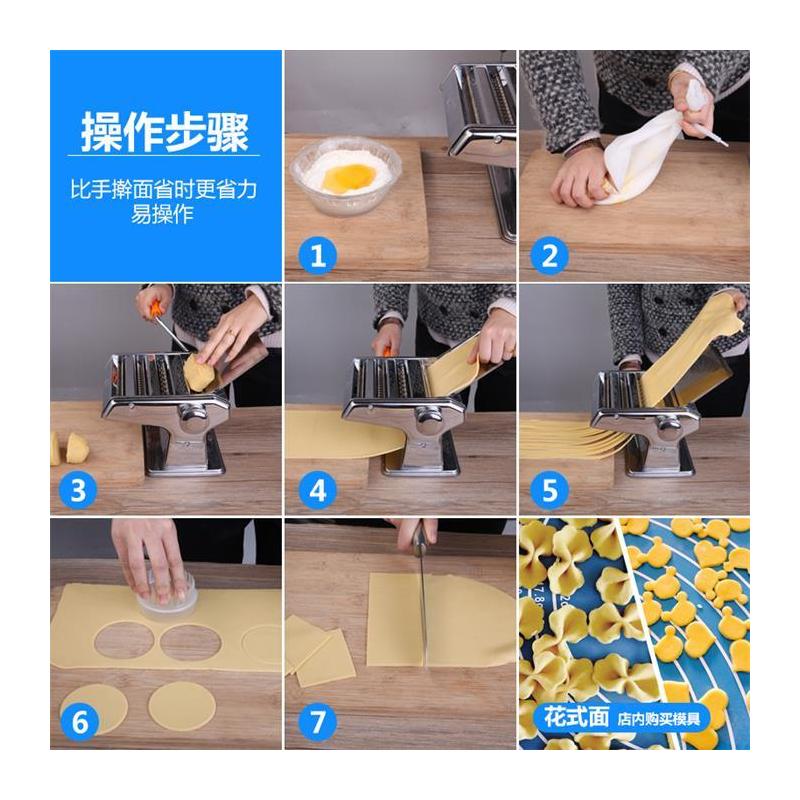 操作步骤

比手擀面省时更省力
易操作

1

2

3

4

5

6

7

花式面 店内购买模具