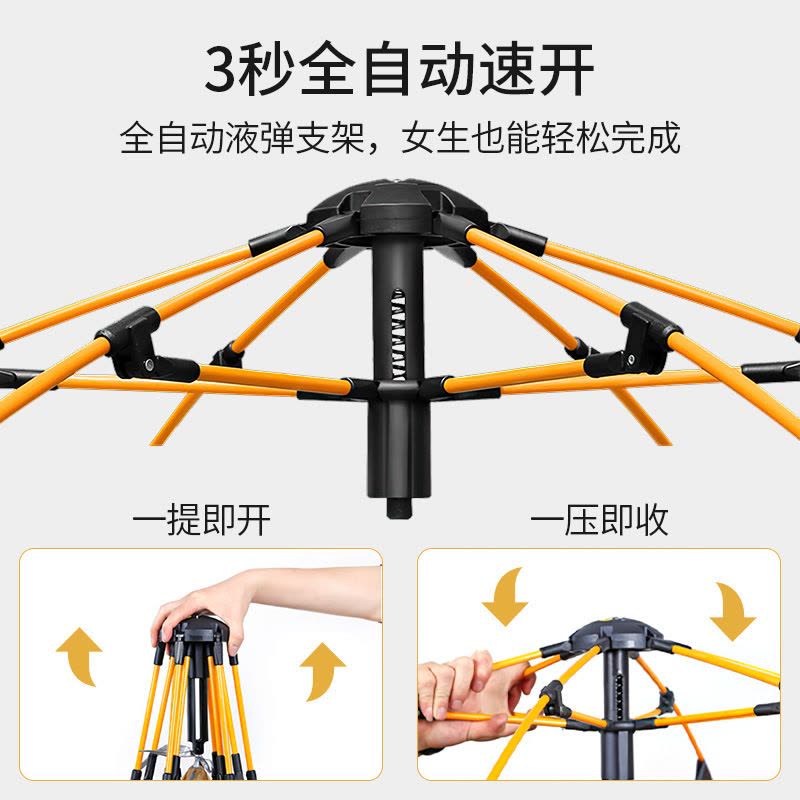 3秒全自动速开

全自动液弹支架，女生也能轻松完成

一提即开

一压即收