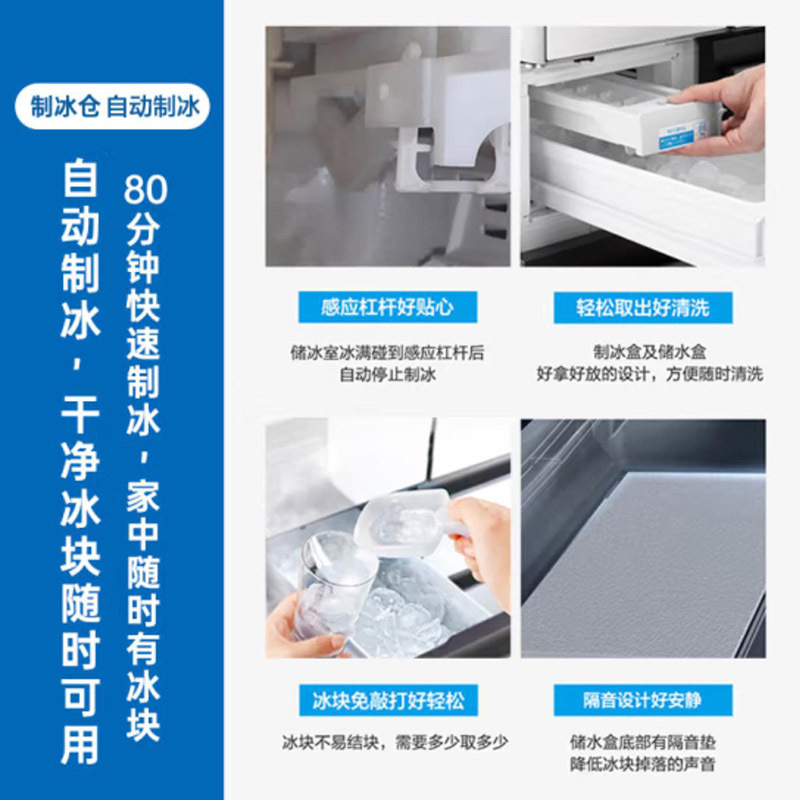 制冰仓 自动制冰

自动制冰，干净冰块随时可用

80分钟快速制冰，家中随时有冰块

感应杠杆好贴心

储冰室冰满碰到感应杠杆后
自动停止制冰

轻松取出好清洗

制冰盒及储水盒
好拿好放的设计，方便随时清洗

冰块免敲打好轻松

冰块不易结块，需要多少取多少

隔音设计好安静

储水盒底部有隔音垫
降低冰块掉落的声音