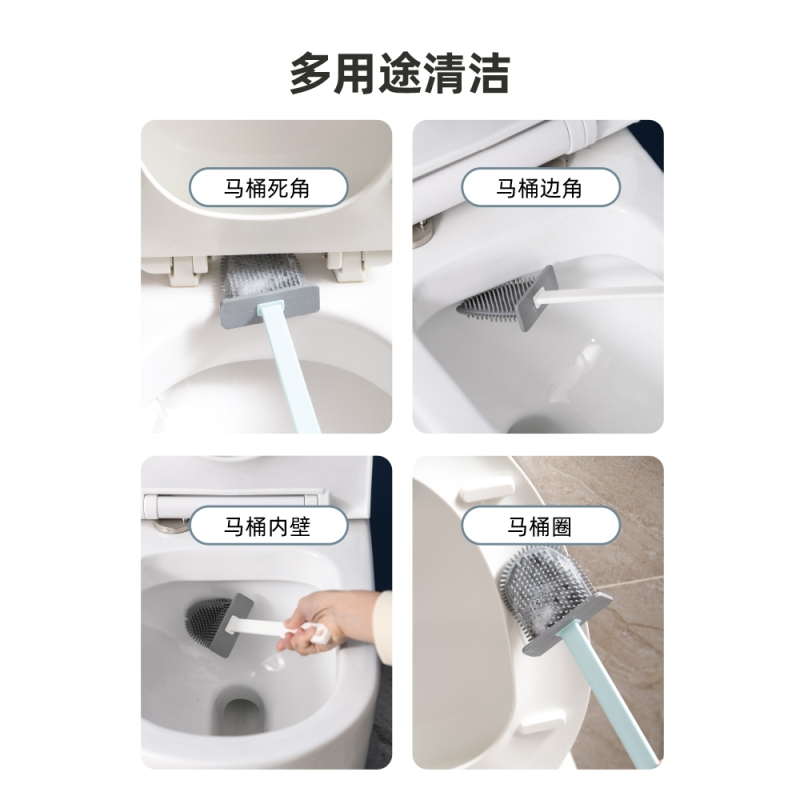 多用途清洁

马桶死角

马桶边角

马桶内壁

马桶圈