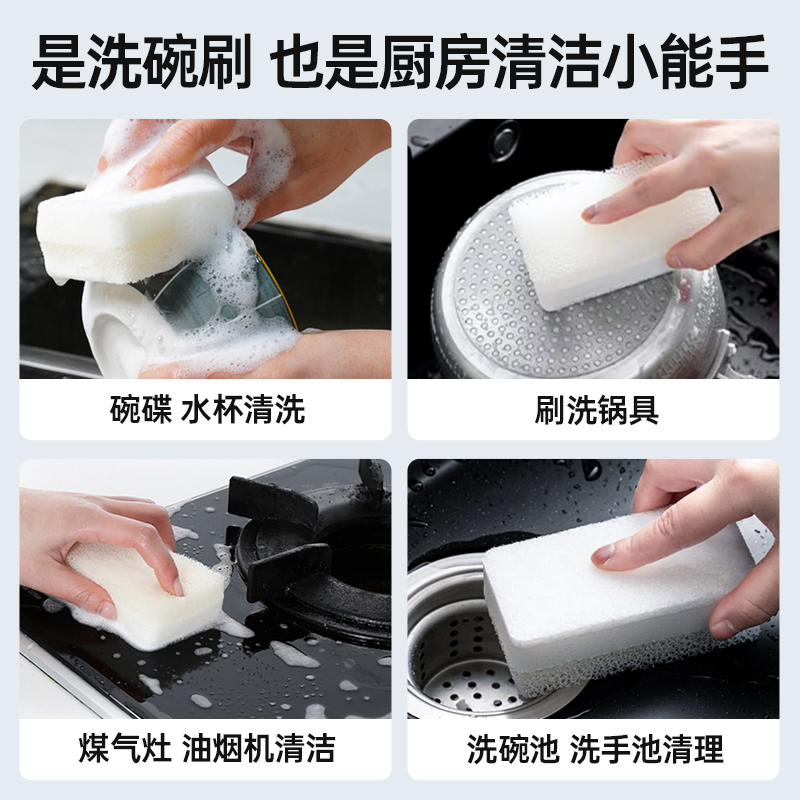 是洗碗刷 也是厨房清洁小能手

碗碟 水杯清洗

刷洗锅具

煤气灶 油烟机清洁

洗碗池 洗手池清理