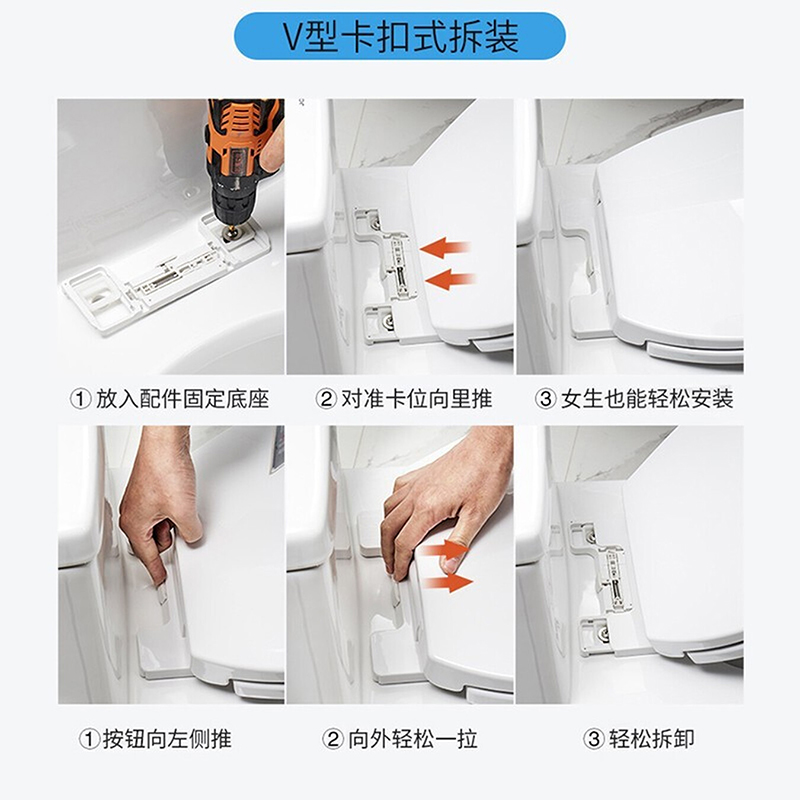 V型卡扣式拆装

① 放入配件固定底座

② 对准卡位向里推

③ 女生也能轻松安装

① 按钮向左侧推

② 向外轻松一拉

③ 轻松拆卸