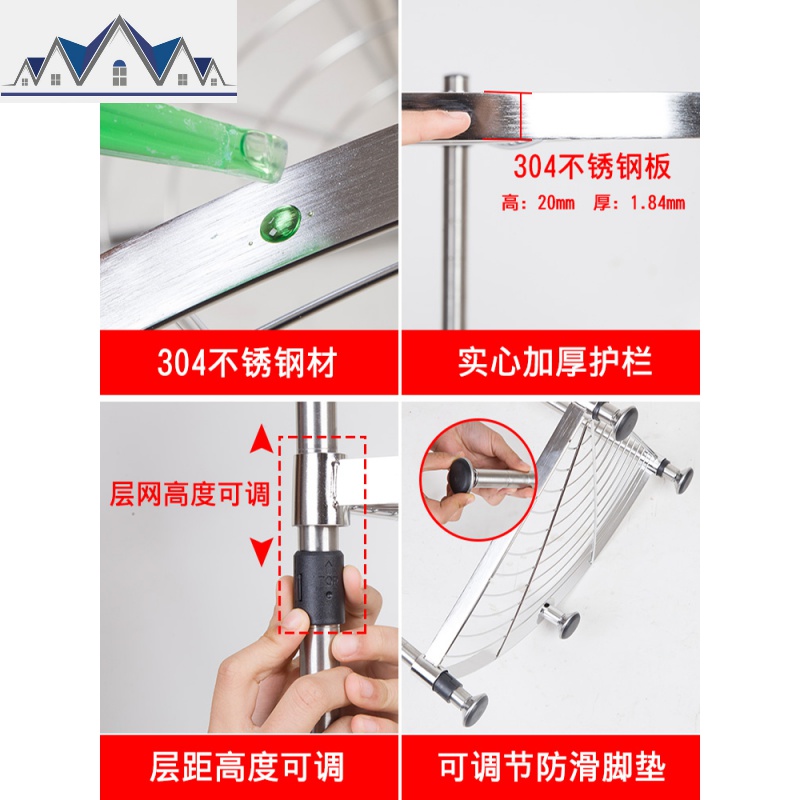 304不锈钢板
高：20mm 厚：1.84mm

304不锈钢材

实心加厚护栏

层网高度可调

层距高度可调

可调节防滑脚垫