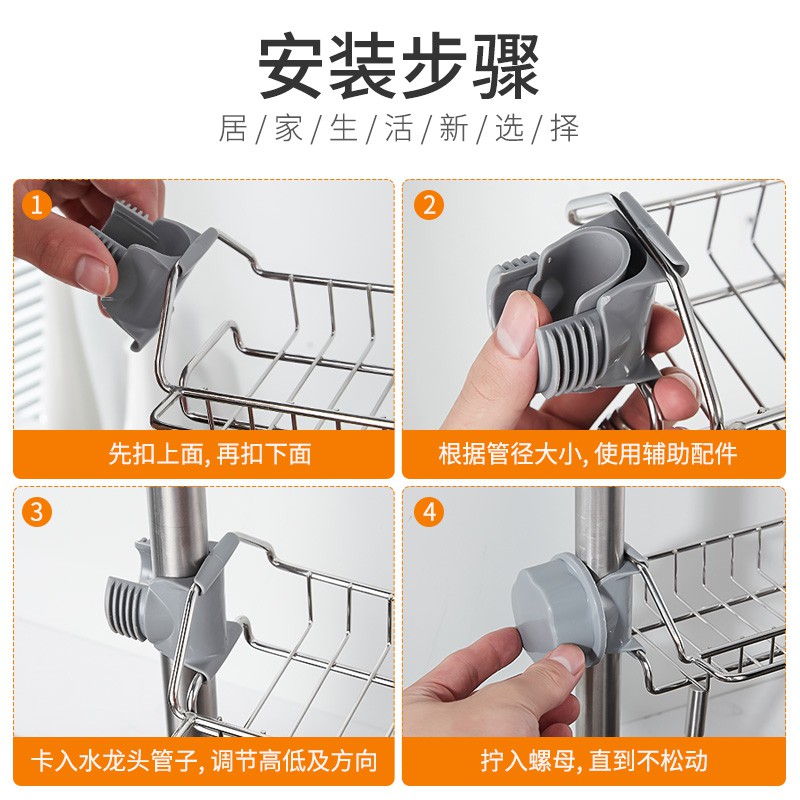 安装步骤

居/家/生/活/新/选/择

1
先扣上面, 再扣下面

2
根据管径大小, 使用辅助配件

3
卡入水龙头管子, 调节高低及方向

4
拧入螺母, 直到不松动