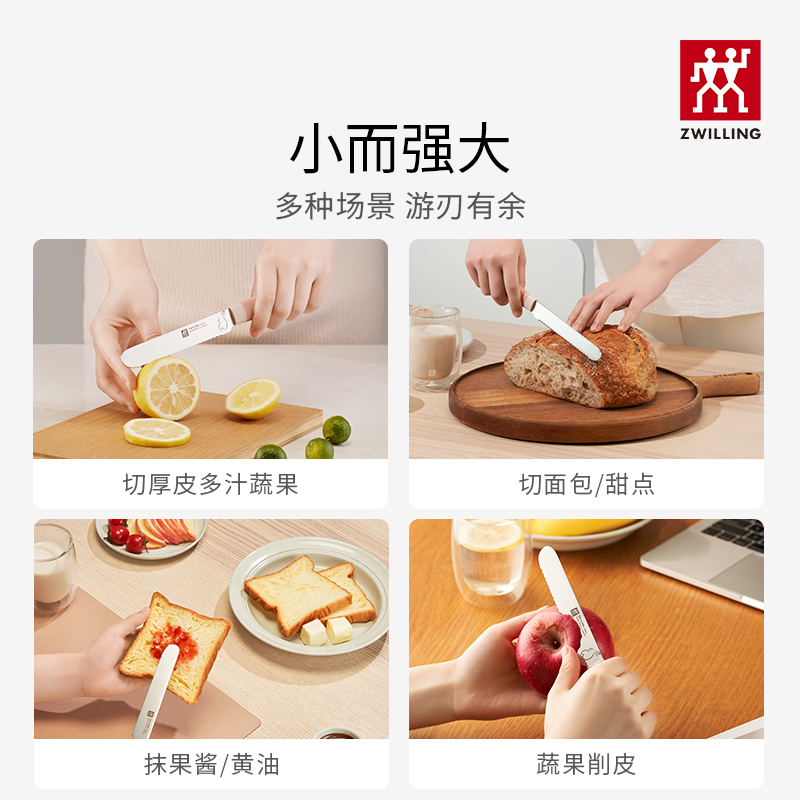 ZWILLING

小而强大

多种场景 游刃有余

切厚皮多汁蔬果

切面包/甜点

抹果酱/黄油

蔬果削皮