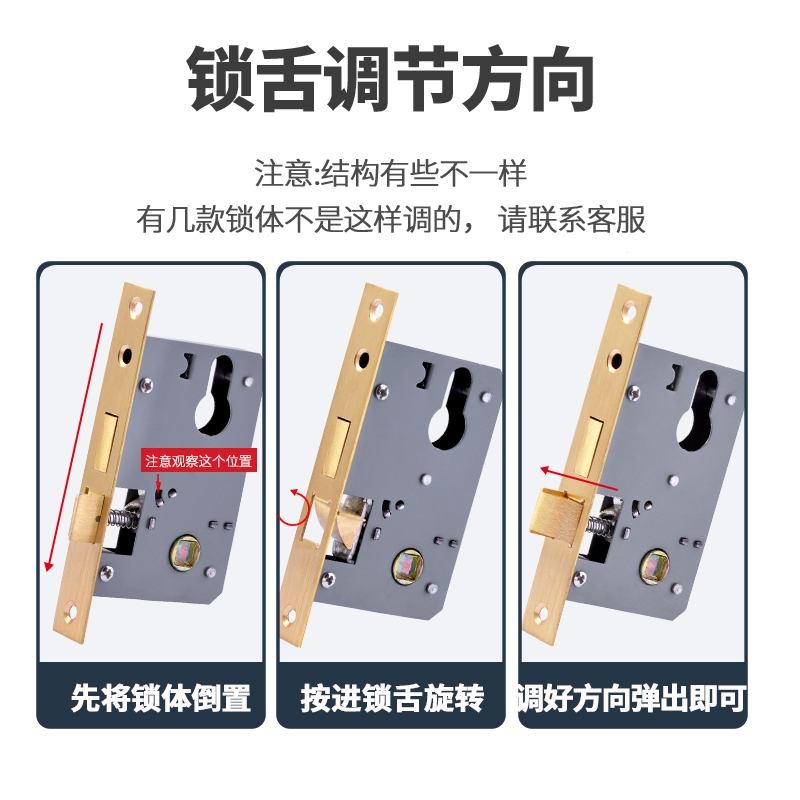 锁舌调节方向

注意:结构有些不一样
有几款锁体不是这样调的， 请联系客服

注意观察这个位置

先将锁体倒置

按进锁舌旋转

调好方向弹出即可