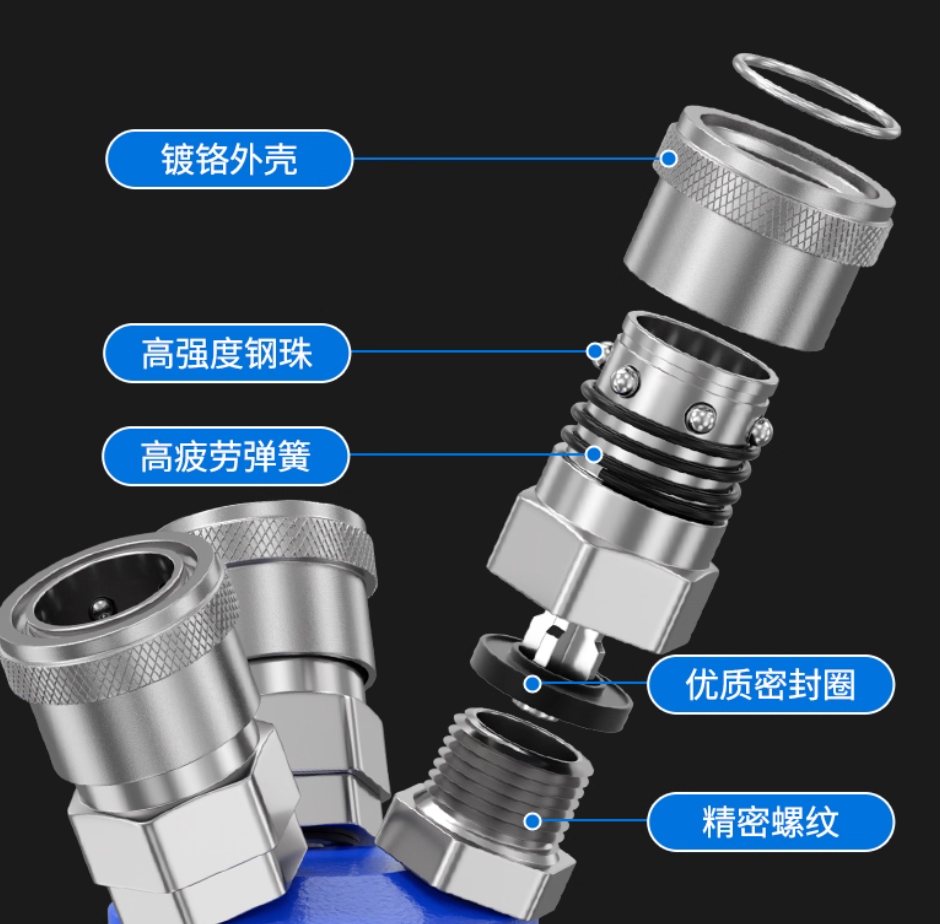 镀铬外壳

高强度钢珠

高疲劳弹簧

优质密封圈

精密螺纹