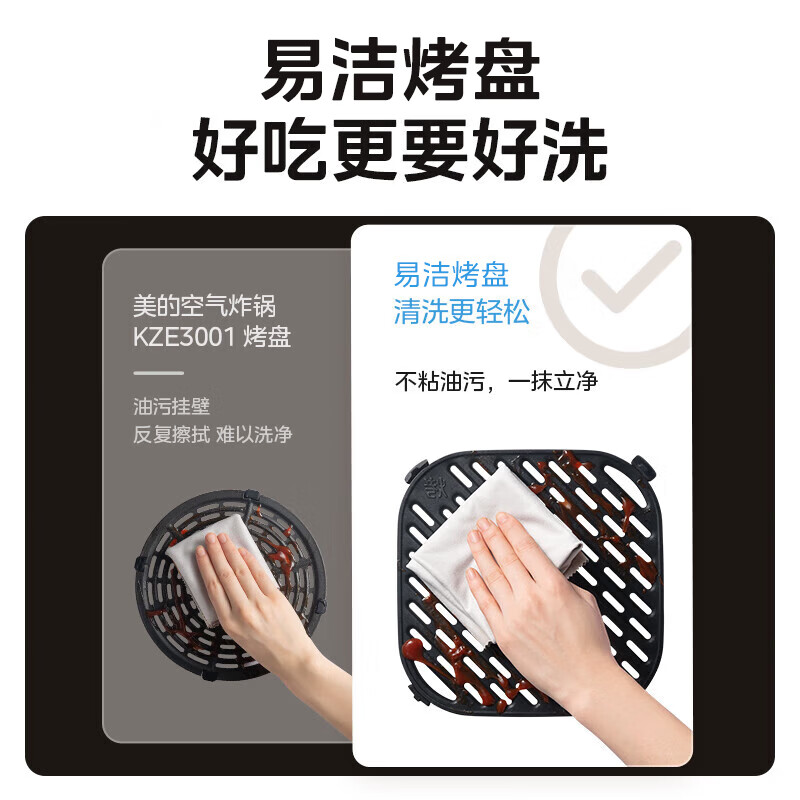 易洁烤盘
好吃更要好洗

美的空气炸锅
KZE3001 烤盘

油污挂壁
反复擦拭 难以洗净

易洁烤盘
清洗更轻松

不粘油污，一抹立净