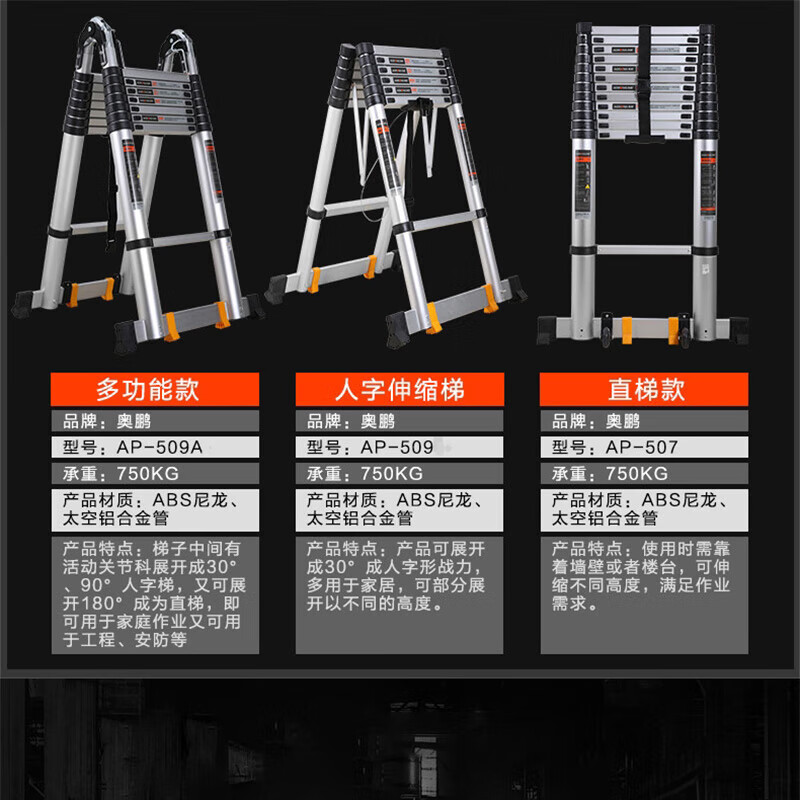 多功能款

品牌：奥鹏

型号：AP-509A

承重：750KG

产品材质：ABS尼龙、太空铝合金管

产品特点：梯子中间有活动关节科展开成30°、90°人字梯，又可展开180°成为直梯，即可用于家庭作业又可用于工程、安防等

人字伸缩梯

品牌：奥鹏

型号：AP-509

承重：750KG

产品材质：ABS尼龙、太空铝合金管

产品特点：产品可展开成30°成人字形战力，多用于家居，可部分展开以不同的高度。

直梯款

品牌：奥鹏

型号：AP-507

承重：750KG

产品材质：ABS尼龙、太空铝合金管

产品特点：使用时需靠着墙壁或者楼台，可伸缩不同高度，满足作业需求。