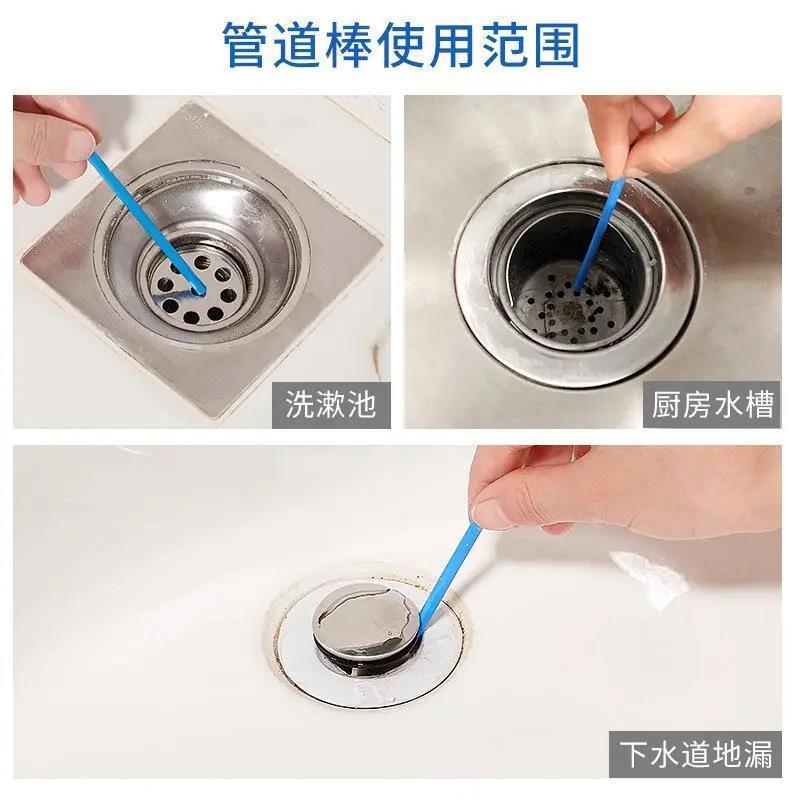 管道棒使用范围

洗漱池

厨房水槽

下水道地漏