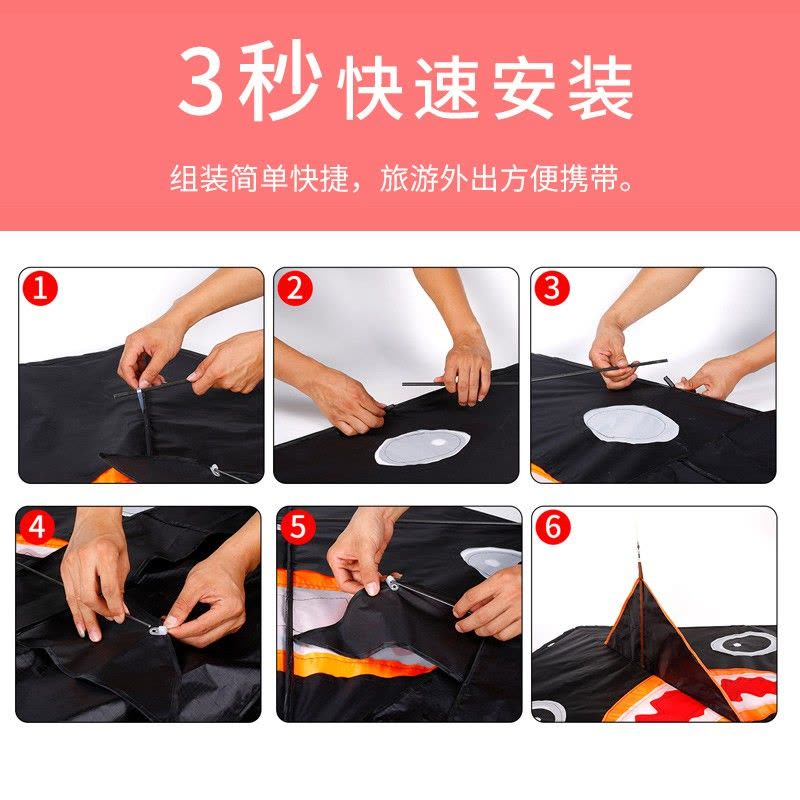 3秒快速安装

组装简单快捷，旅游外出方便携带。

1

2

3

4

5

6