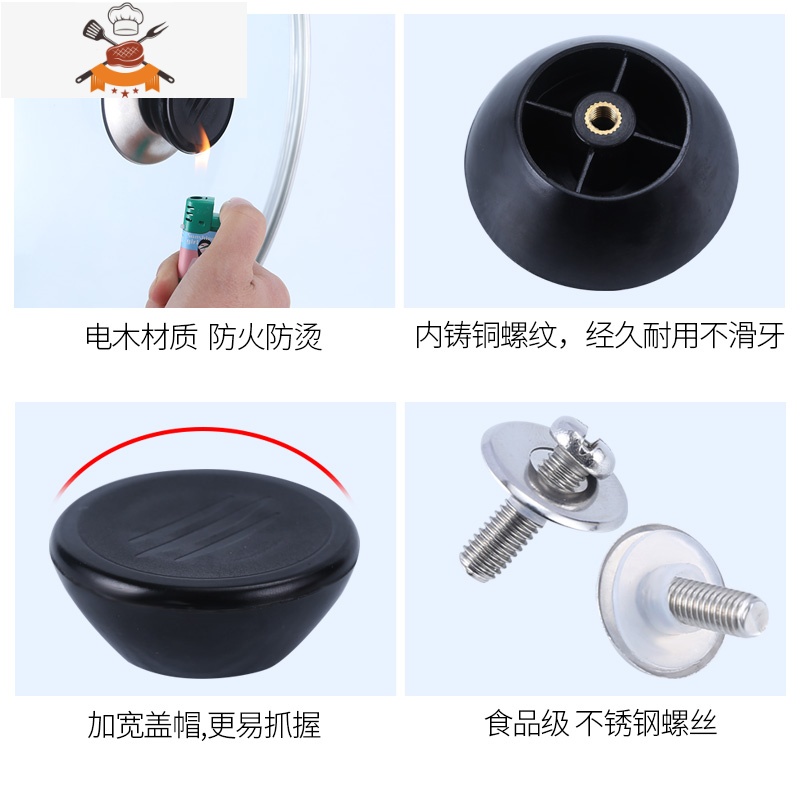 电木材质 防火防烫

内铸铜螺纹，经久耐用不滑牙

加宽盖帽,更易抓握

食品级 不锈钢螺丝