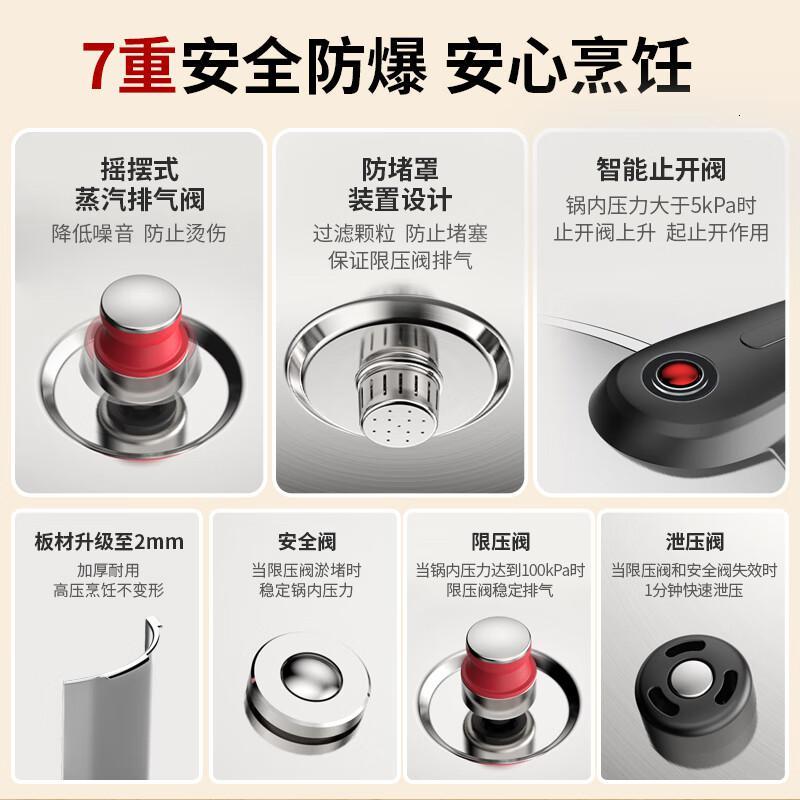 7重安全防爆 安心烹饪

摇摆式
蒸汽排气阀
降低噪音 防止烫伤

防堵罩
装置设计
过滤颗粒 防止堵塞
保证限压阀排气

智能止开阀
锅内压力大于5kPa时
止开阀上升 起止开作用

板材升级至2mm
加厚耐用
高压烹饪不变形

安全阀
当限压阀淤堵时
稳定锅内压力

限压阀
当锅内压力达到100kPa时
限压阀稳定排气

泄压阀
当限压阀和安全阀失效时
1分钟快速泄压