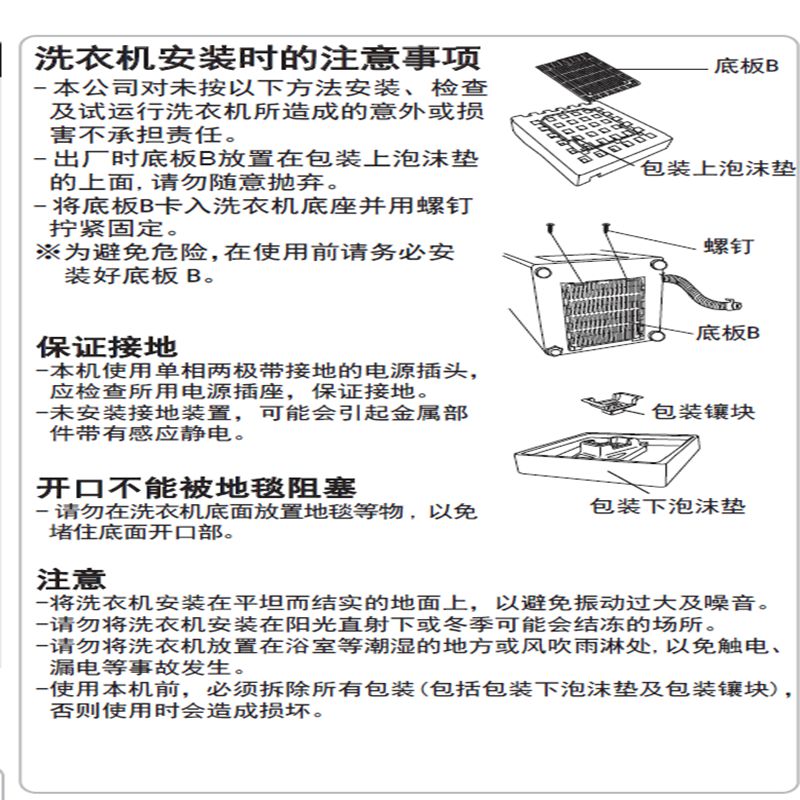 洗衣机安装时的注意事项
-本公司对未按以下方法安装、检查及试运行洗衣机所造成的意外或损害不承担责任。
-出厂时底板B放置在包装上泡沫垫的上面，请勿随意抛弃。
-将底板B卡入洗衣机底座并用螺钉拧紧固定。
※为避免危险，在使用前请务必安装好底板 B。

底板B
包装上泡沫垫
螺钉
底板B

保证接地
-本机使用单相两极带接地的电源插头，应检查所用电源插座，保证接地。
-未安装接地装置，可能会引起金属部件带有感应静电。

包装镶块
包装下泡沫垫

开口不能被地毯阻塞
-请勿在洗衣机底面放置地毯等物，以免堵住底面开口部。

注意
-将洗衣机安装在平坦而结实的地面上，以避免振动过大及噪音。
-请勿将洗衣机安装在阳光直射下或冬季可能会结冻的场所。
-请勿将洗衣机放置在浴室等潮湿的地方或风吹雨淋处，以免触电、漏电等事故发生。
-使用本机前，必须拆除所有包装（包括包装下泡沫垫及包装镶块），否则使用时会造成损坏。