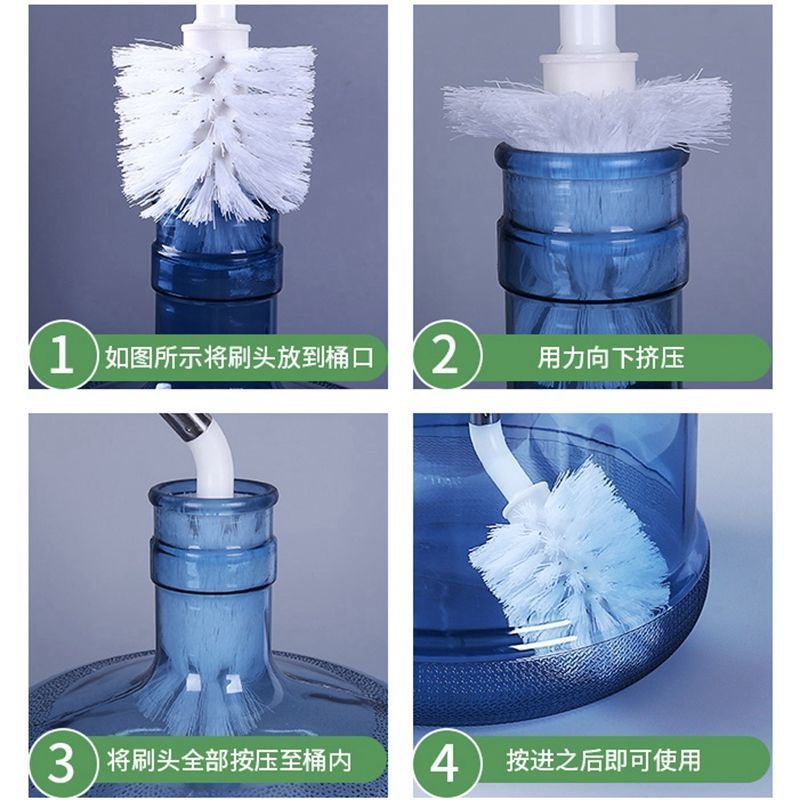 1 如图所示将刷头放到桶口

2 用力向下挤压

3 将刷头全部按压至桶内

4 按进之后即可使用