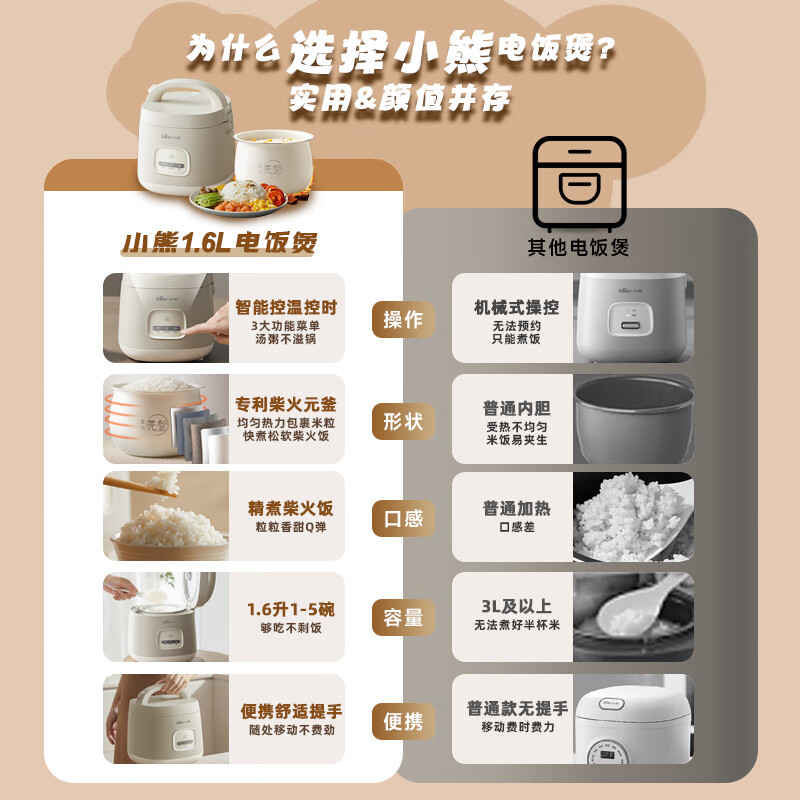 为什么选择小熊电饭煲？
实用&颜值并存

小熊1.6L电饭煲

其他电饭煲

智能控温控时
3大功能菜单
汤粥不溢锅

操作

机械式操控
无法预约
只能煮饭

专利柴火元釜
均匀热力包裹米粒
快煮松软柴火饭

形状

普通内胆
受热不均匀
米饭易夹生

精煮柴火饭
粒粒香甜Q弹

口感

普通加热
口感差

1.6升1-5碗
够吃不剩饭

容量

3L及以上
无法煮好半杯米

便携舒适提手
随处移动不费劲

便携

普通款无提手
移动费时费力