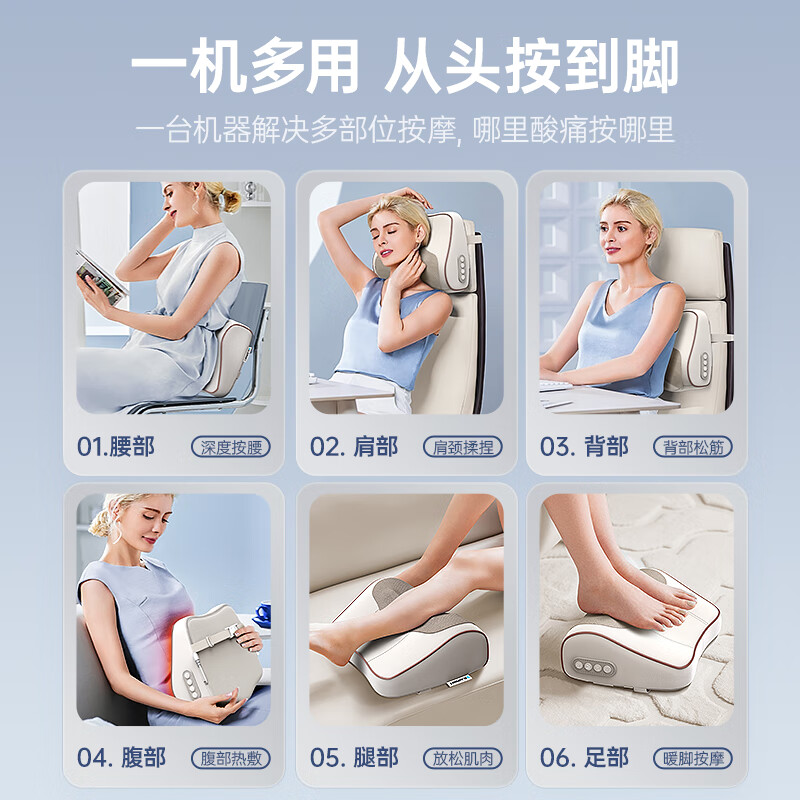 一机多用 从头按到脚

一台机器解决多部位按摩, 哪里酸痛按哪里

01.腰部 深度按腰

02. 肩部 肩颈揉捏

03. 背部 背部松筋

04. 腹部 腹部热敷

05. 腿部 放松肌肉

06. 足部 暖脚按摩