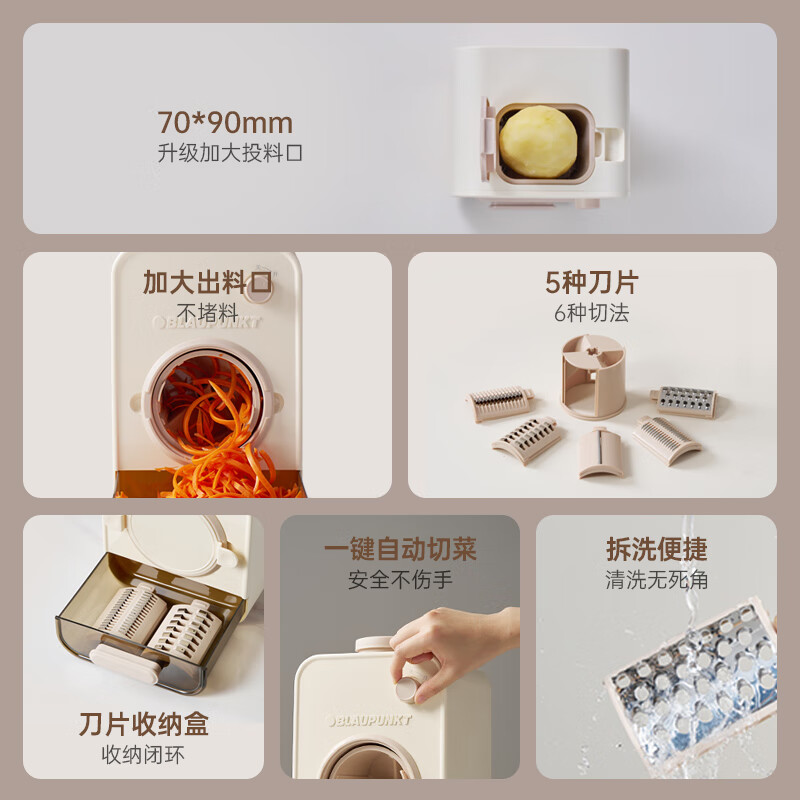 70*90mm
升级加大投料口

加大出料口
不堵料

BLAUPUNKT

5种刀片
6种切法

刀片收纳盒
收纳闭环

一键自动切菜
安全不伤手

BLAUPUNKT

拆洗便捷
清洗无死角