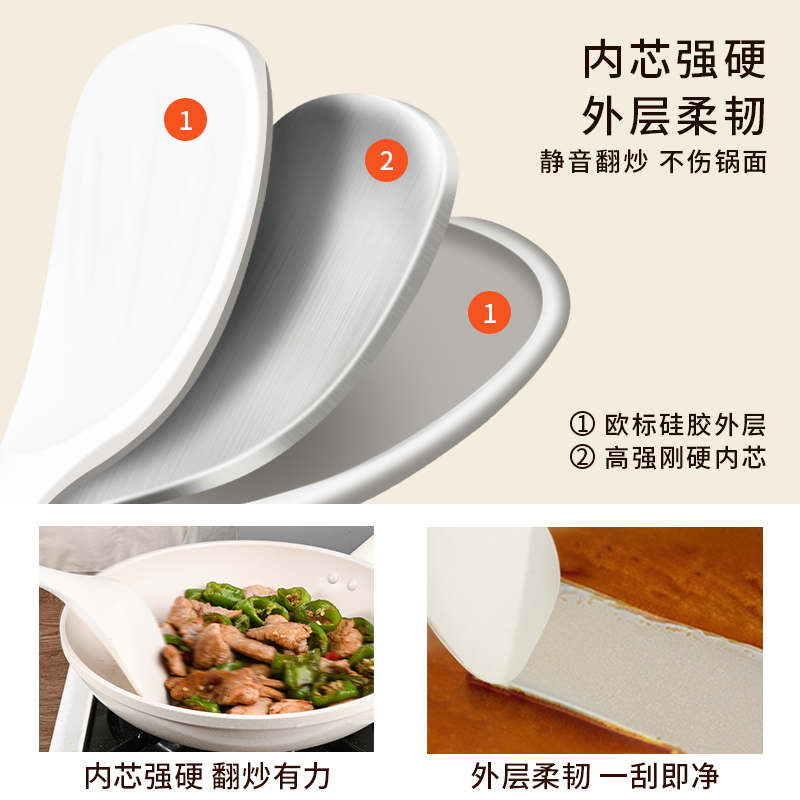 内芯强硬
外层柔韧
静音翻炒 不伤锅面

1
2
1

① 欧标硅胶外层
② 高强刚硬内芯

内芯强硬 翻炒有力

外层柔韧 一刮即净