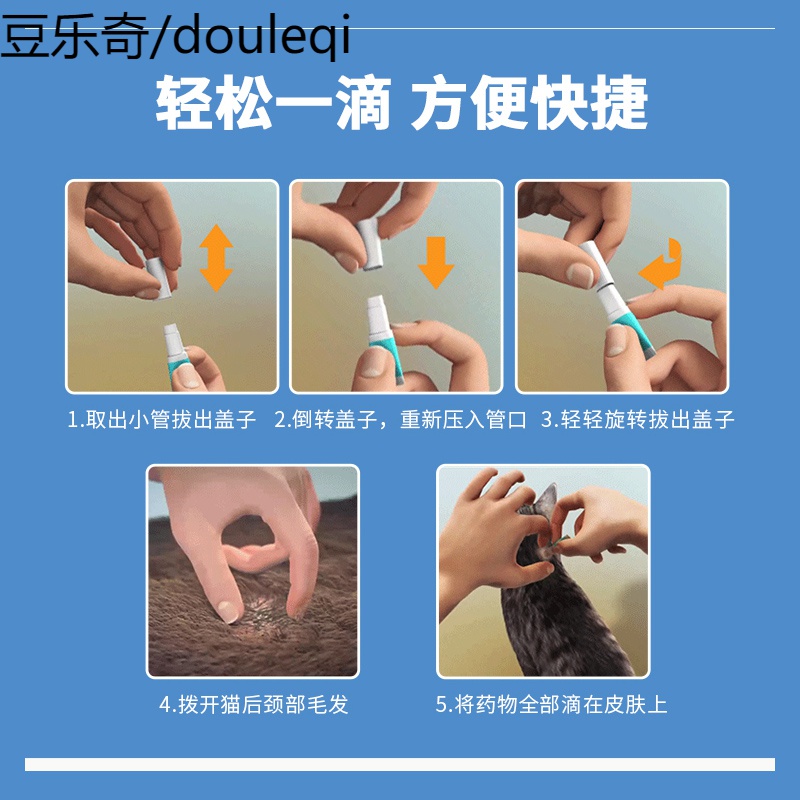 豆乐奇/douleqi

轻松一滴 方便快捷

1.取出小管拔出盖子

2.倒转盖子，重新压入管口

3.轻轻旋转拔出盖子

4.拨开猫后颈部毛发

5.将药物全部滴在皮肤上