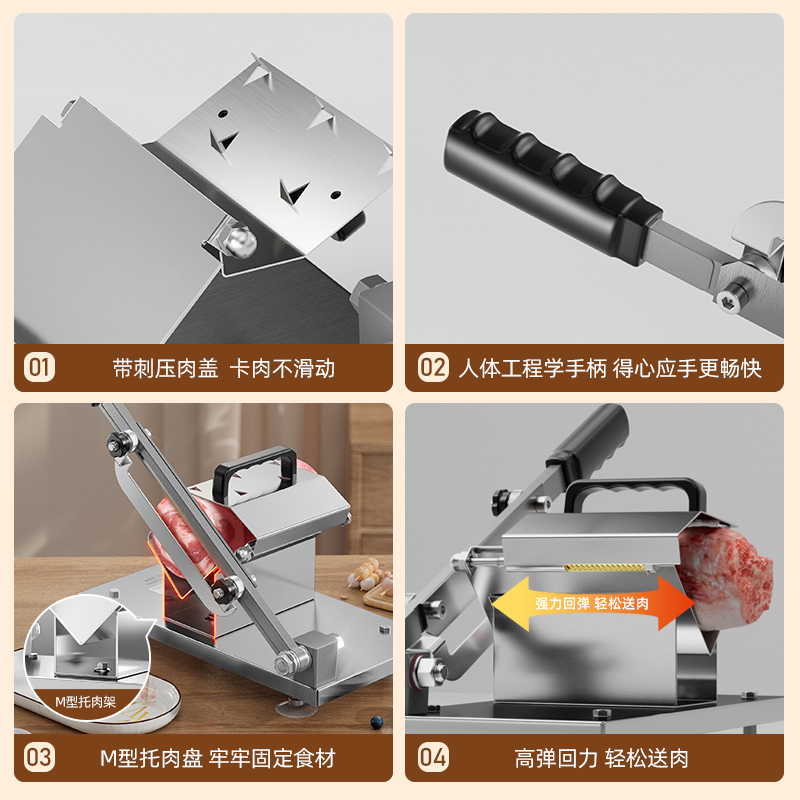 01 带刺压肉盖 卡肉不滑动

02 人体工程学手柄 得心应手更畅快

M型托肉架

03 M型托肉盘 牢牢固定食材

强力回弹 轻松送肉

04 高弹回力 轻松送肉