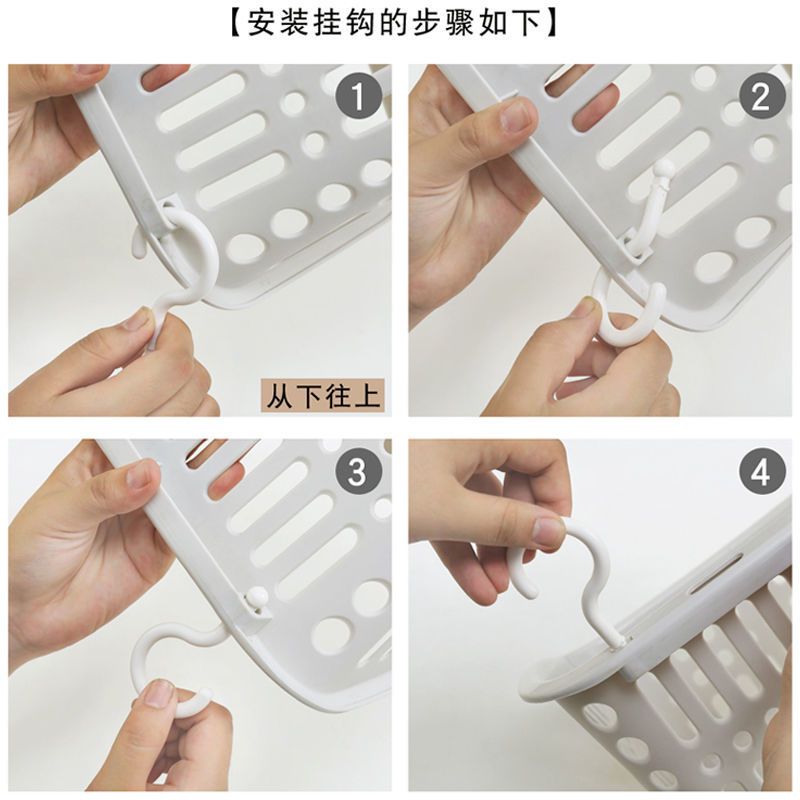 【安装挂钩的步骤如下】

1

从下往上

2

3

4