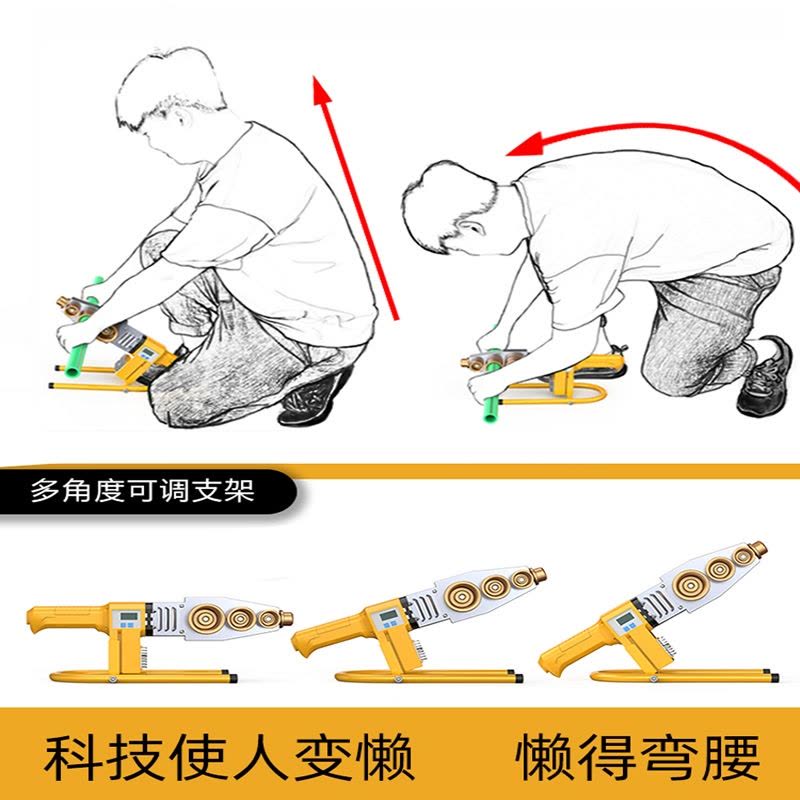 多角度可调支架

科技使人变懒　懒得弯腰