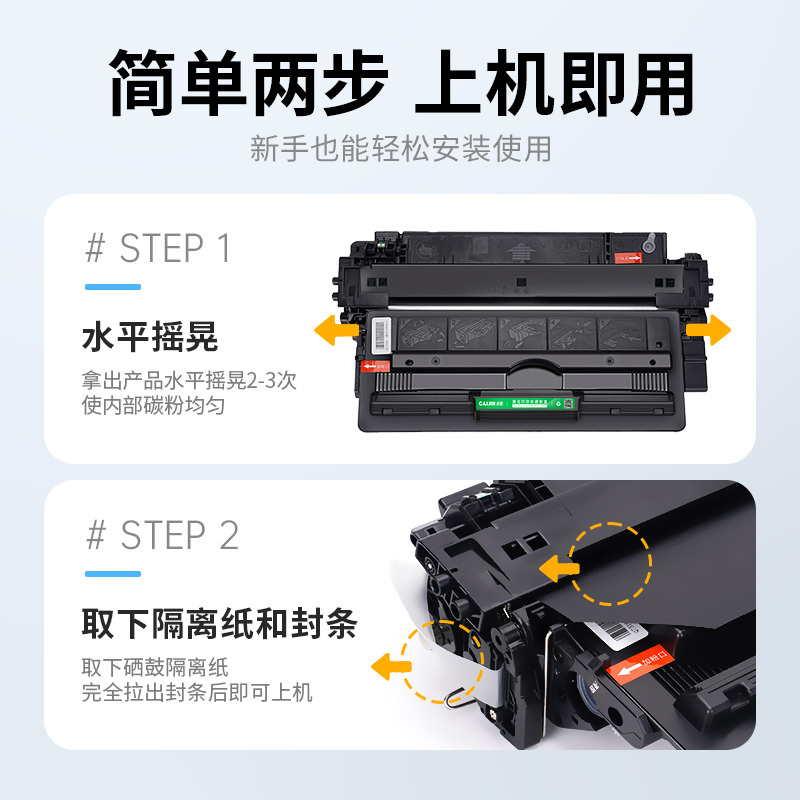 简单两步 上机即用
新手也能轻松安装使用

# STEP 1
水平摇晃
拿出产品水平摇晃2-3次
使内部碳粉均匀

# STEP 2
取下隔离纸和封条
取下硒鼓隔离纸
完全拉出封条后即可上机

加粉口