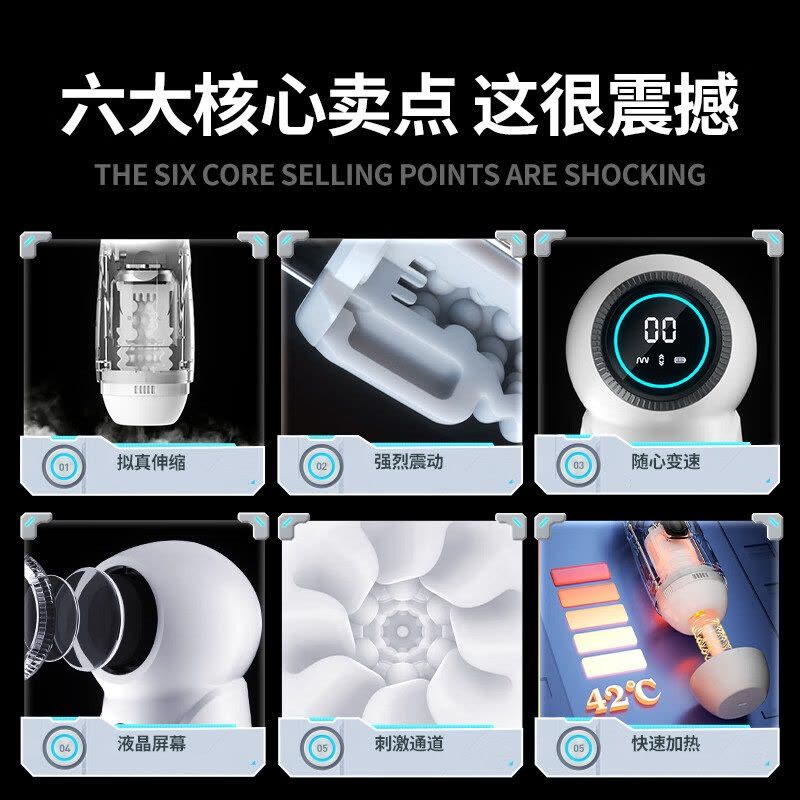 六大核心卖点 这很震撼

THE SIX CORE SELLING POINTS ARE SHOCKING

00

01 拟真伸缩

02 强烈震动

03 随心变速

04 液晶屏幕

05 刺激通道

42°C

05 快速加热