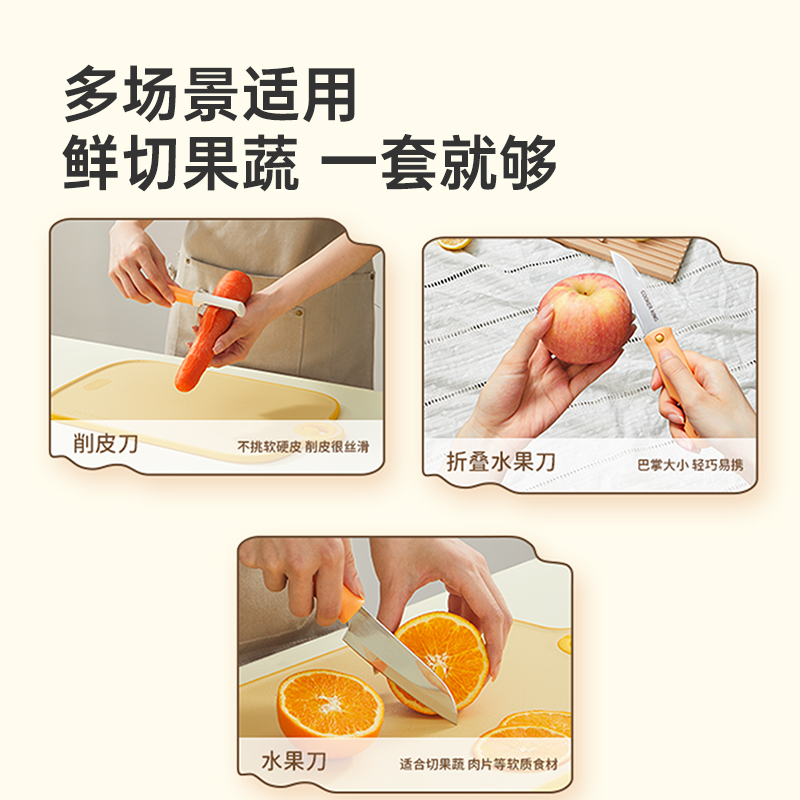 多场景适用
鲜切果蔬 一套就够

削皮刀
不挑软硬皮 削皮很丝滑

折叠水果刀
巴掌大小 轻巧易携

水果刀
适合切果蔬 肉片等软质食材