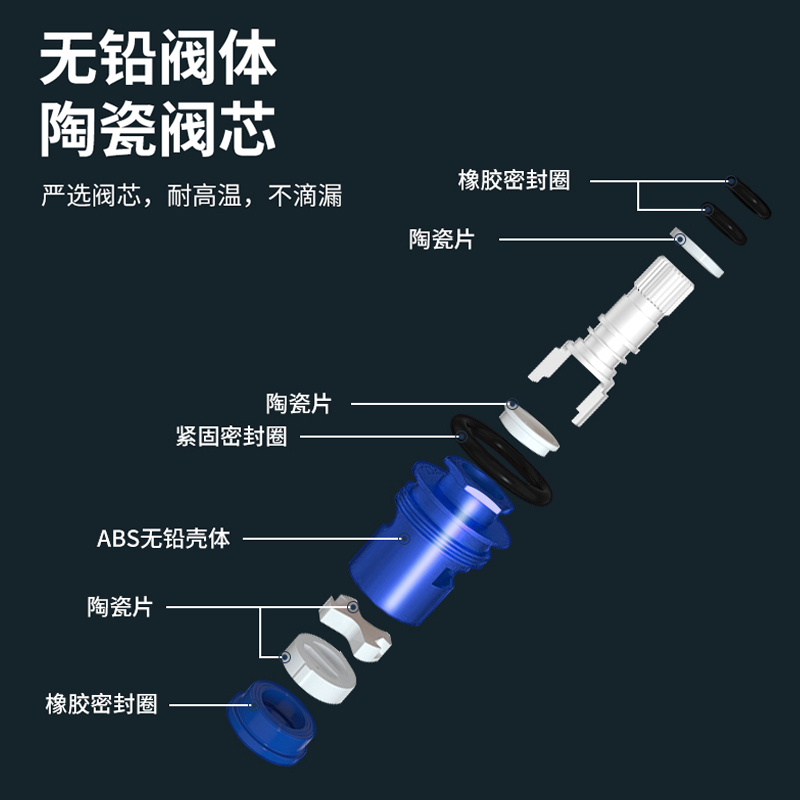 无铅阀体
陶瓷阀芯

严选阀芯，耐高温，不滴漏

橡胶密封圈

陶瓷片

陶瓷片

紧固密封圈

ABS无铅壳体

陶瓷片

橡胶密封圈