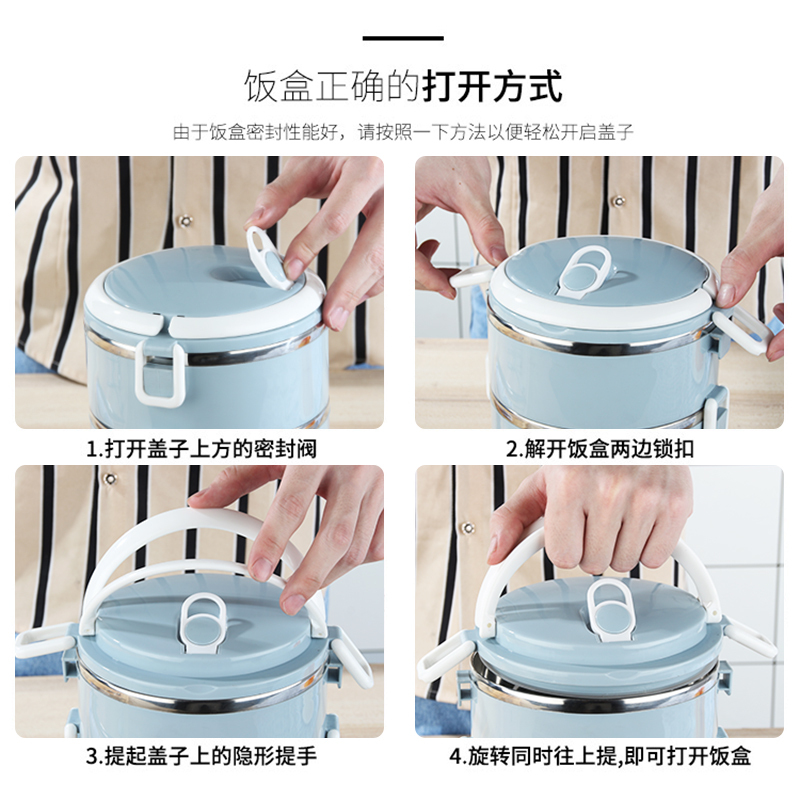 饭盒正确的打开方式

由于饭盒密封性能好，请按照一下方法以便轻松开启盖子

1.打开盖子上方的密封阀

2.解开饭盒两边锁扣

3.提起盖子上的隐形提手

4.旋转同时往上提,即可打开饭盒