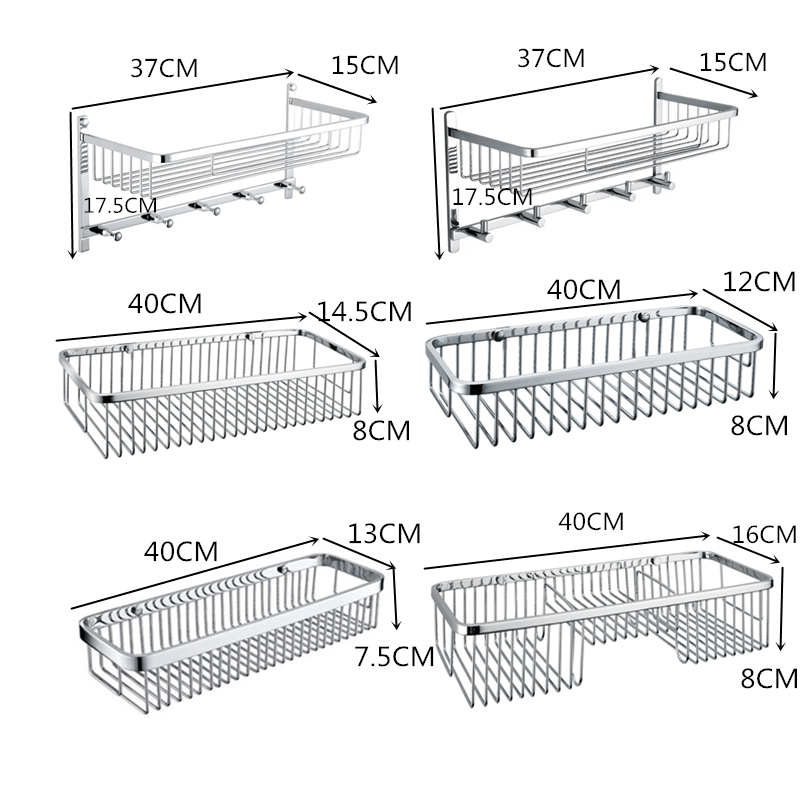 37CM
15CM
17.5CM

37CM
15CM
17.5CM

40CM
14.5CM
8CM

40CM
12CM
8CM

40CM
13CM
7.5CM

40CM
16CM
8CM