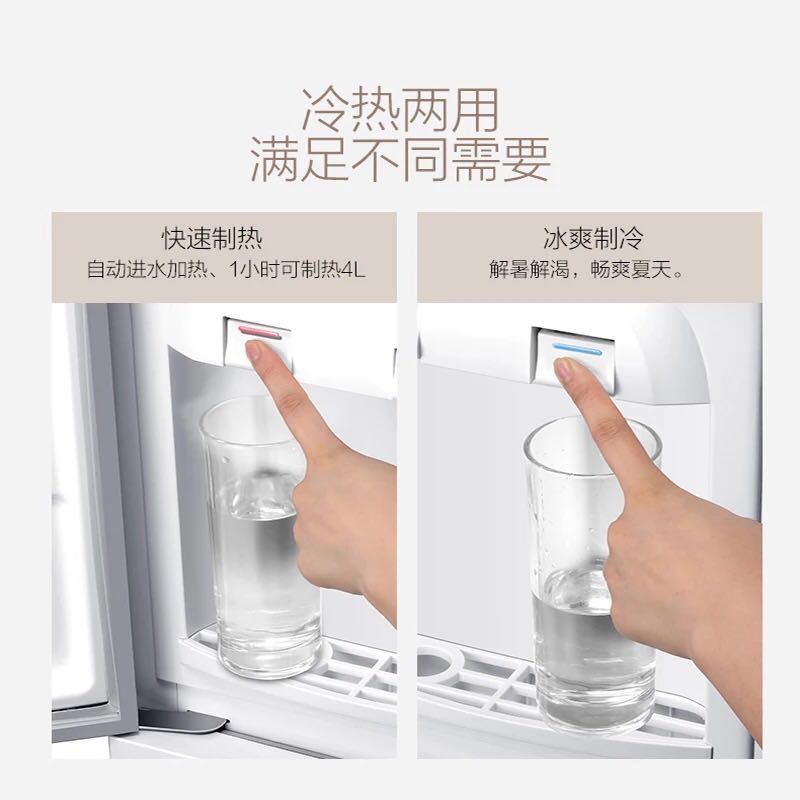 冷热两用
满足不同需要

快速制热
自动进水加热、1小时可制热4L

冰爽制冷
解暑解渴，畅爽夏天。