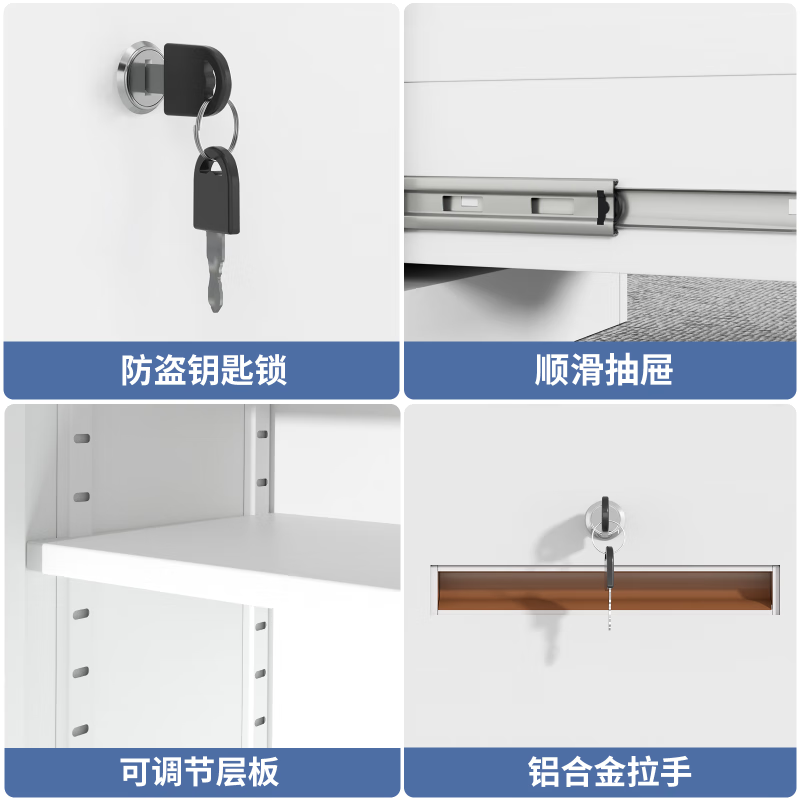 防盗钥匙锁

顺滑抽屉

可调节层板

铝合金拉手