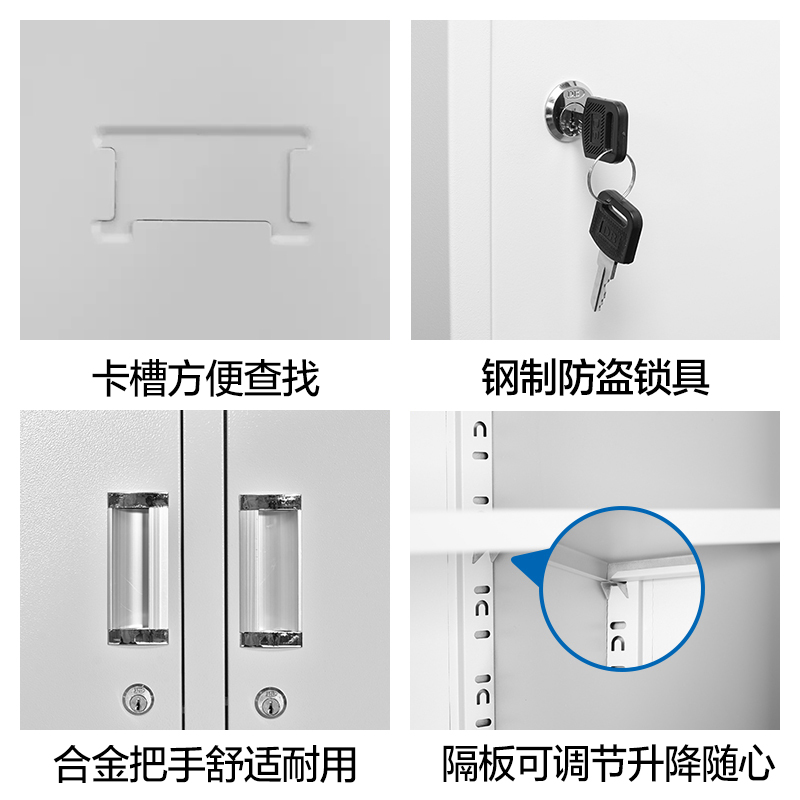 卡槽方便查找

钢制防盗锁具

合金把手舒适耐用

隔板可调节升降随心