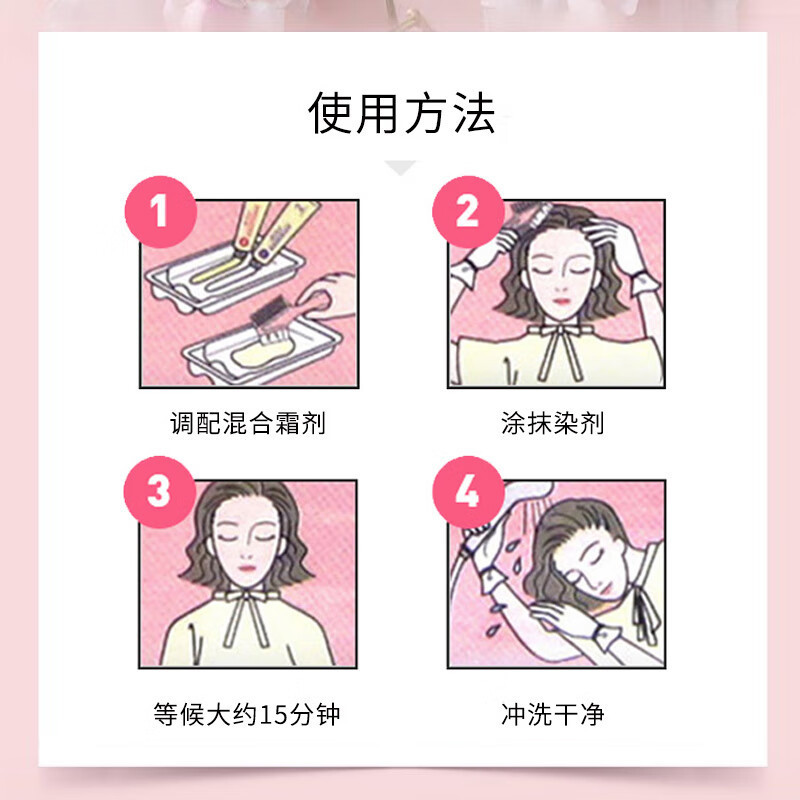 使用方法

1

调配混合霜剂

2

涂抹染剂

3

等候大约15分钟

4

冲洗干净