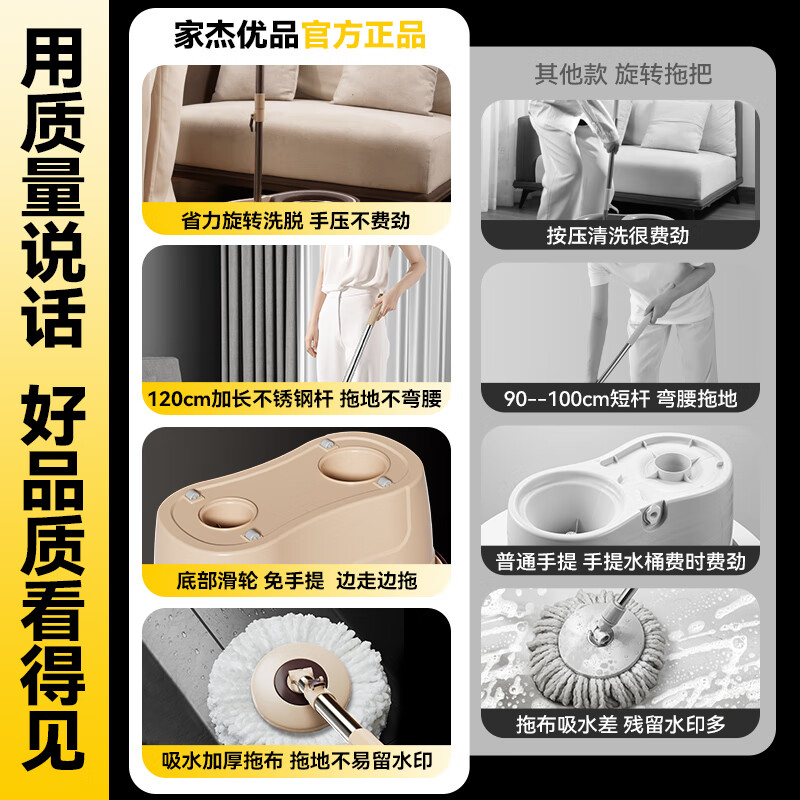 用质量说话

好品质看得见

家杰优品官方正品

省力旋转洗脱 手压不费劲

120cm加长不锈钢杆 拖地不弯腰

底部滑轮 免手提 边走边拖

吸水加厚拖布 拖地不易留水印

其他款 旋转拖把

按压清洗很费劲

90--100cm短杆 弯腰拖地

普通手提 手提水桶费时费劲

拖布吸水差 残留水印多