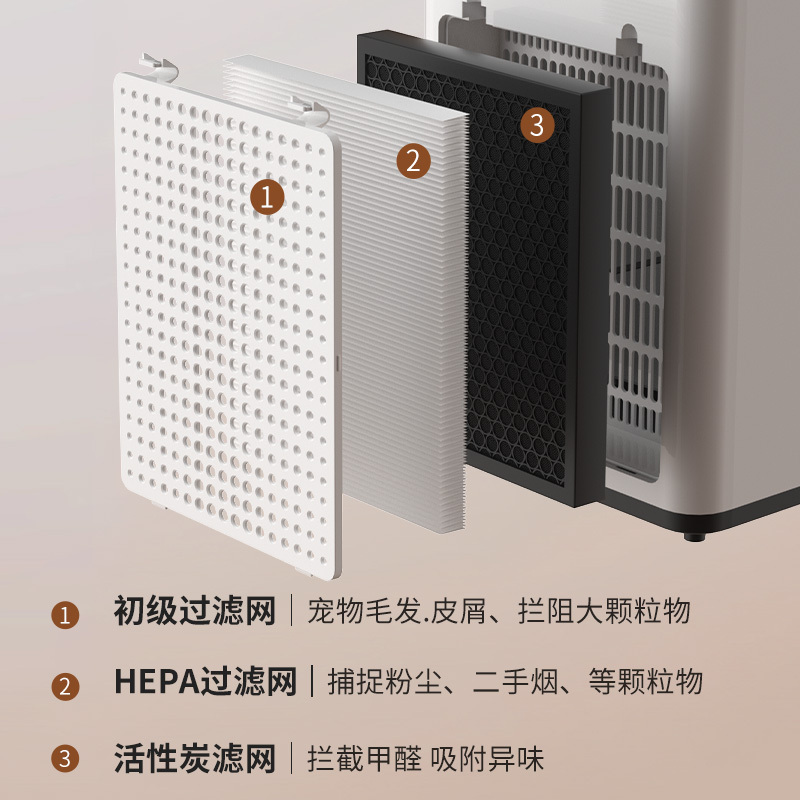 1

2

3

1 初级过滤网 | 宠物毛发.皮屑、拦阻大颗粒物

2 HEPA过滤网 | 捕捉粉尘、二手烟、等颗粒物

3 活性炭滤网 | 拦截甲醛 吸附异味