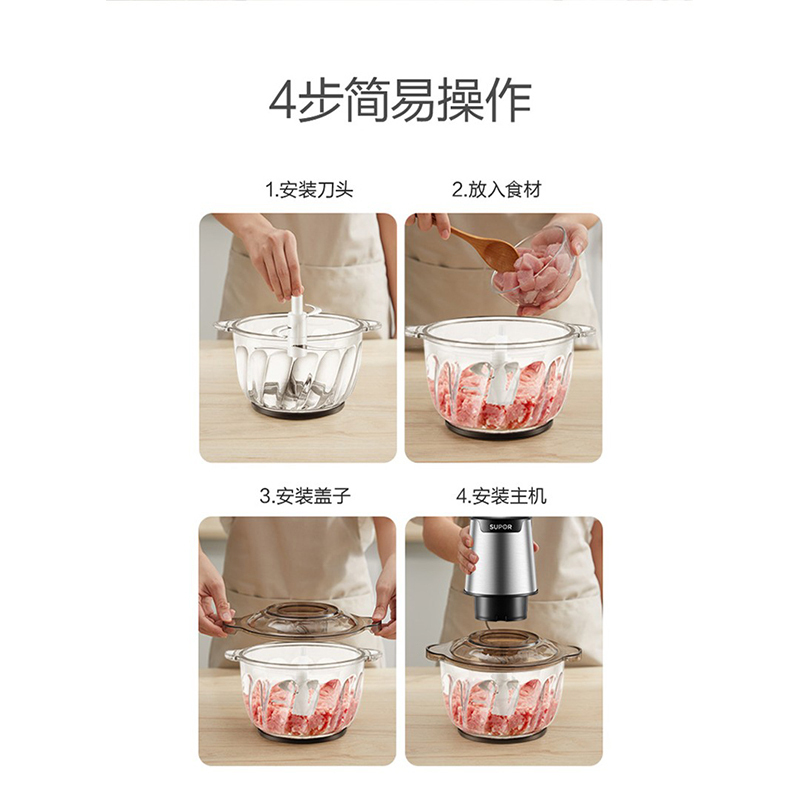 4步简易操作

1.安装刀头

2.放入食材

3.安装盖子

4.安装主机

SUPOR