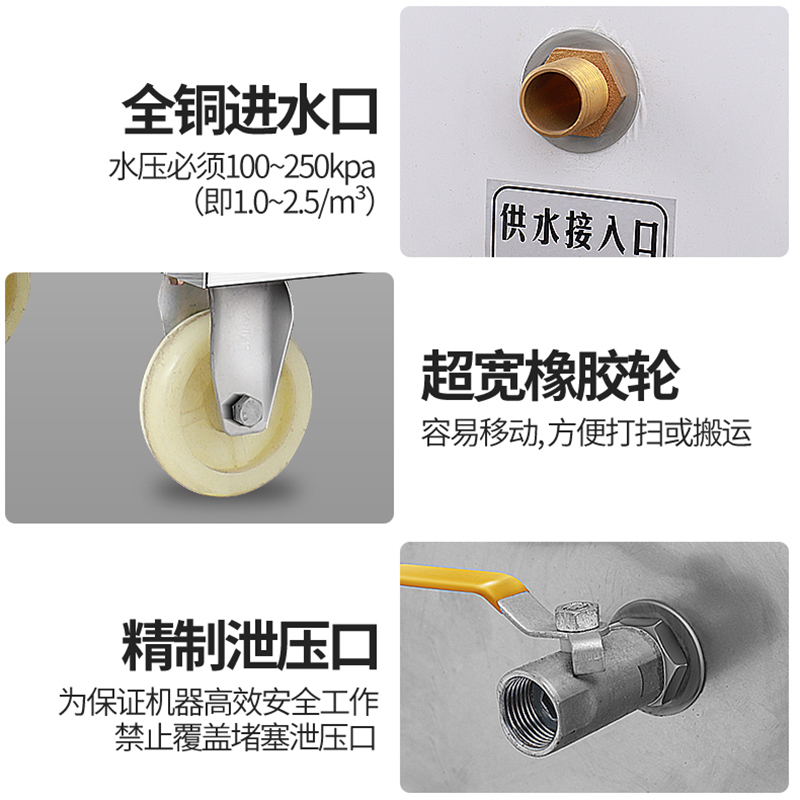 全铜进水口

水压必须100~250kpa
(即1.0~2.5/m$^3$)

供水接入口

超宽橡胶轮

容易移动,方便打扫或搬运

精制泄压口

为保证机器高效安全工作
禁止覆盖堵塞泄压口