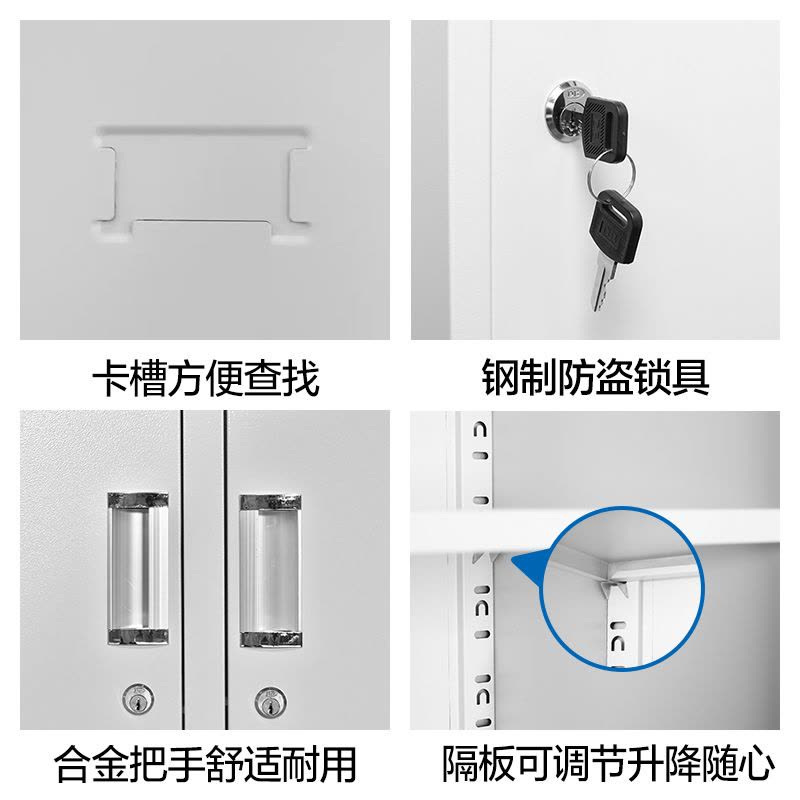 卡槽方便查找

钢制防盗锁具

合金把手舒适耐用

隔板可调节升降随心