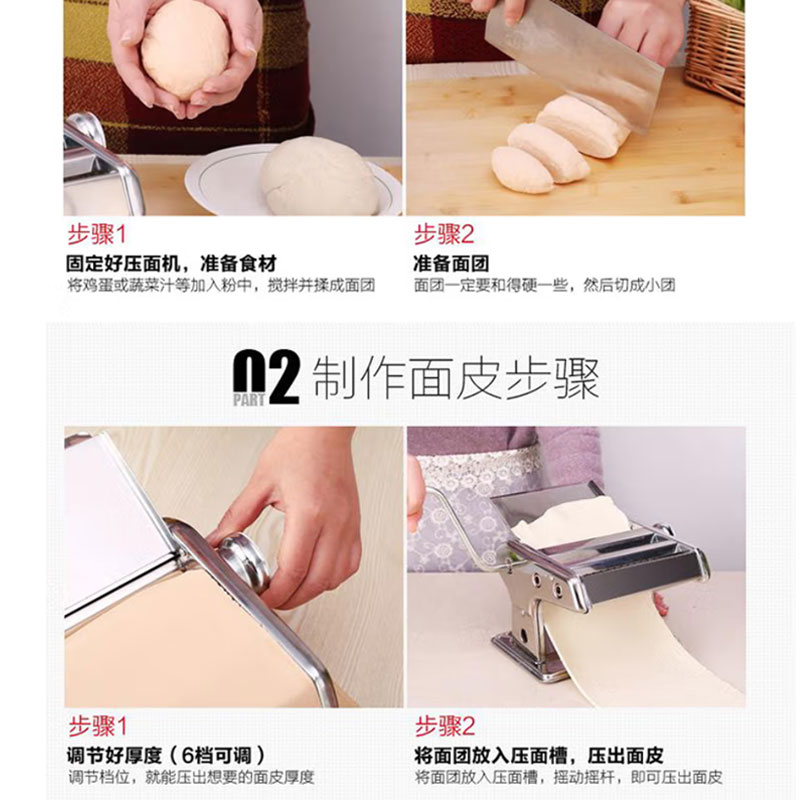 步骤1

固定好压面机，准备食材

将鸡蛋或蔬菜汁等加入粉中，搅拌并揉成面团

步骤2

准备面团

面团一定要和得硬一些，然后切成小团

02 PART 制作面皮步骤

步骤1

调节好厚度（6档可调）

调节档位，就能压出想要的面皮厚度

步骤2

将面团放入压面槽，压出面皮

将面团放入压面槽，摇动摇杆，即可压出面皮