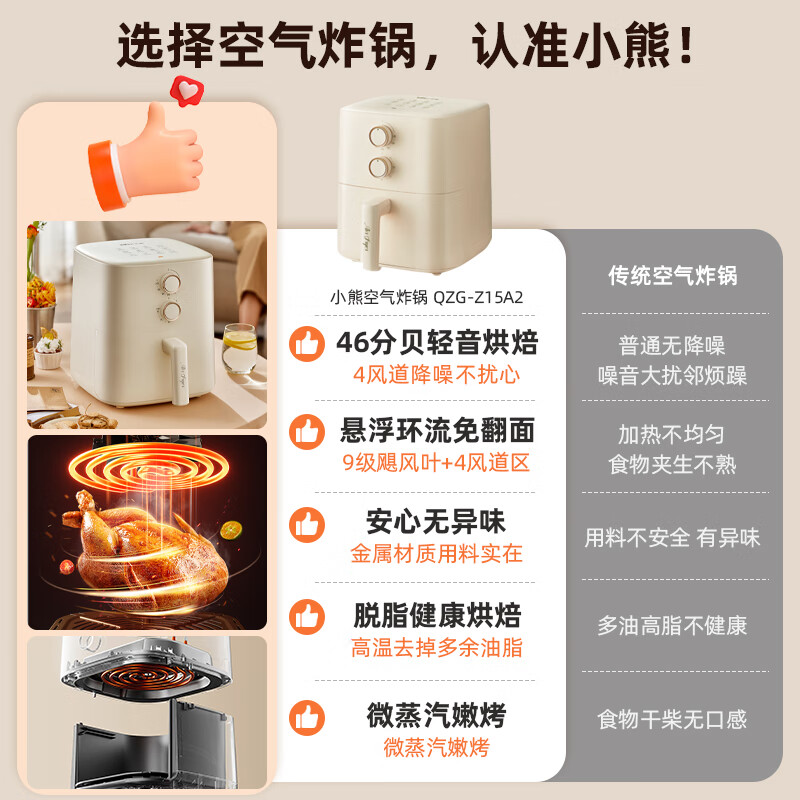 选择空气炸锅，认准小熊！

小熊空气炸锅 QZG-Z15A2

46分贝轻音烘焙
4风道降噪不扰心

悬浮环流免翻面
9级飓风叶+4风道区

安心无异味
金属材质用料实在

脱脂健康烘焙
高温去掉多余油脂

微蒸汽嫩烤
微蒸汽嫩烤

传统空气炸锅

普通无降噪
噪音大扰邻烦躁

加热不均匀
食物夹生不熟

用料不安全 有异味

多油高脂不健康

食物干柴无口感