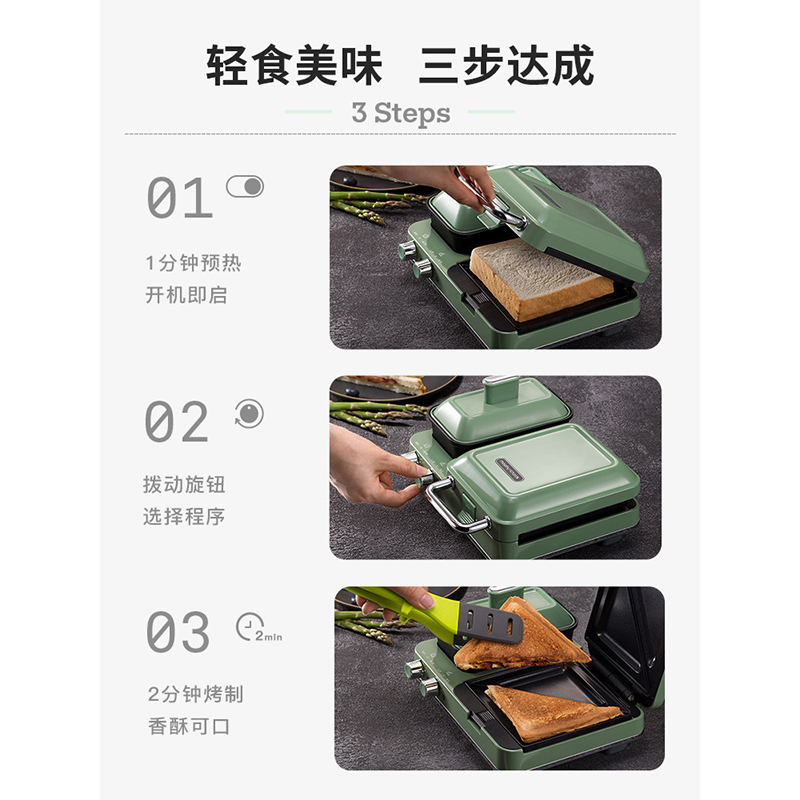 轻食美味 三步达成

3 Steps

01

1分钟预热
开机即启

02

拨动旋钮
选择程序

03

2min

2分钟烤制
香酥可口